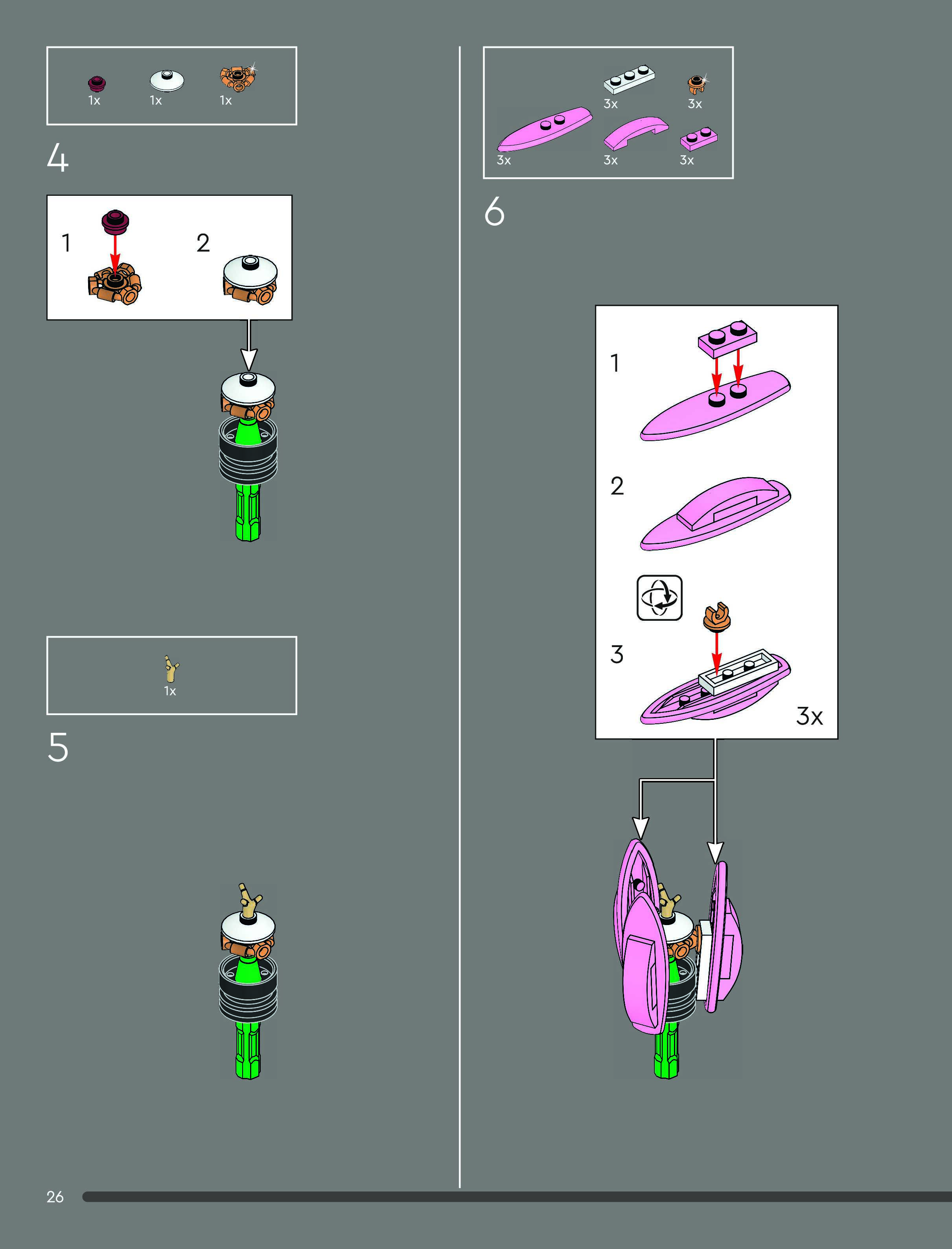 1x 1x 1x

4

1

2

1x

5

3x 3x

3x 3x 3x

6

1

2

3

3x

26