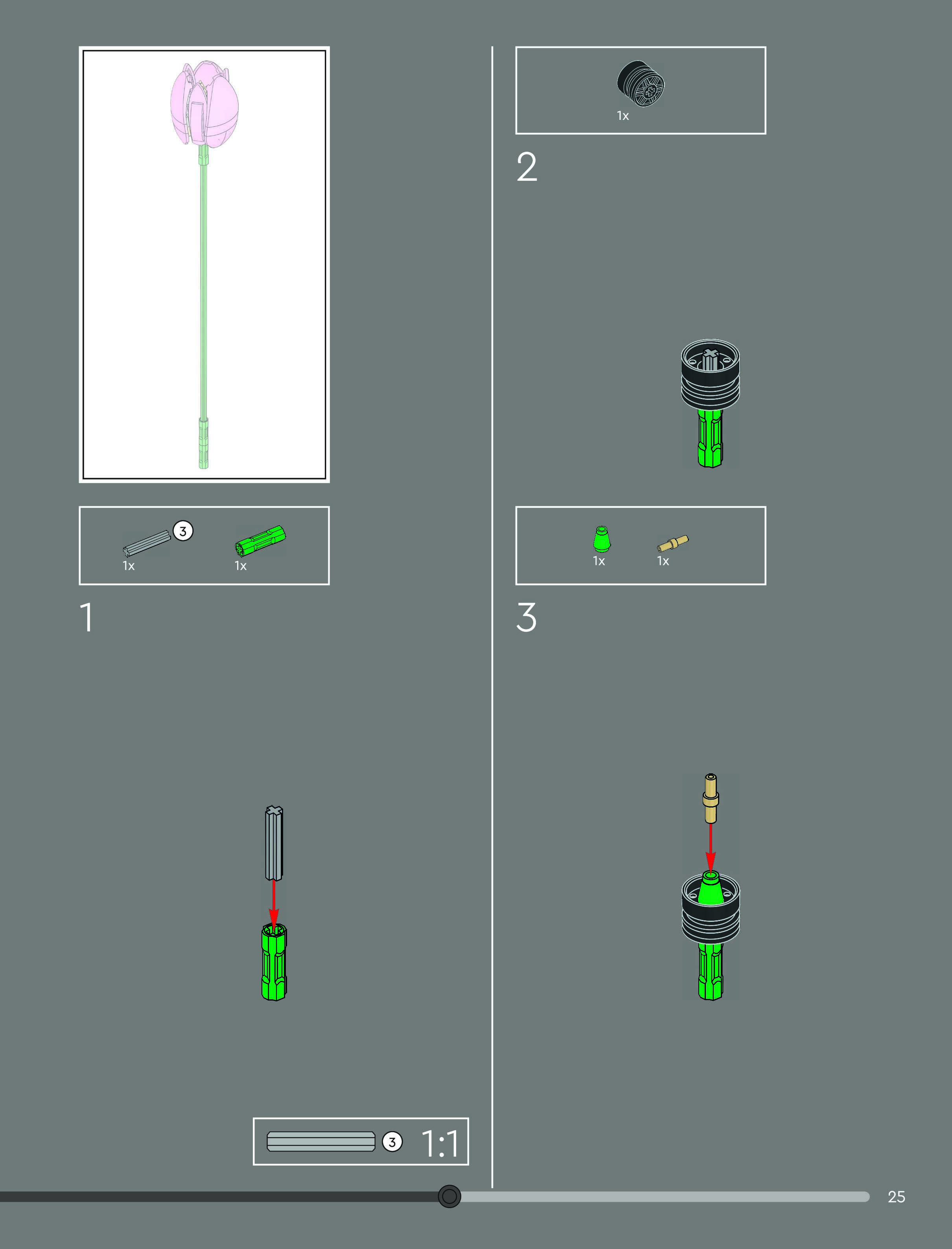 3
1x
1x

1

3
1:1

1x

2

1x
1x

3

25