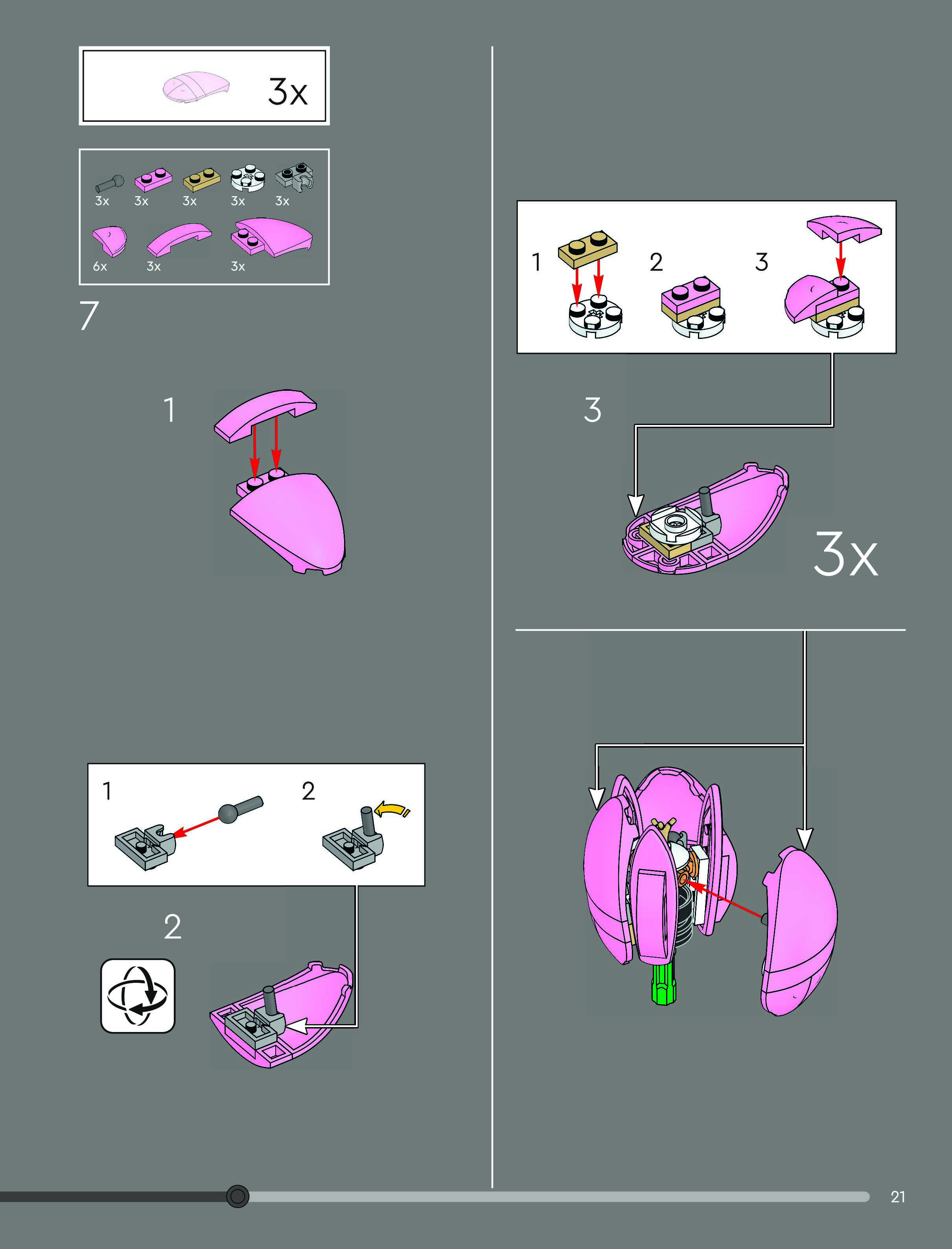 3x

3x 3x 3x 3x 3x

6x 3x 3x

7

1

1 2

2

1 2 3

3

3x

21