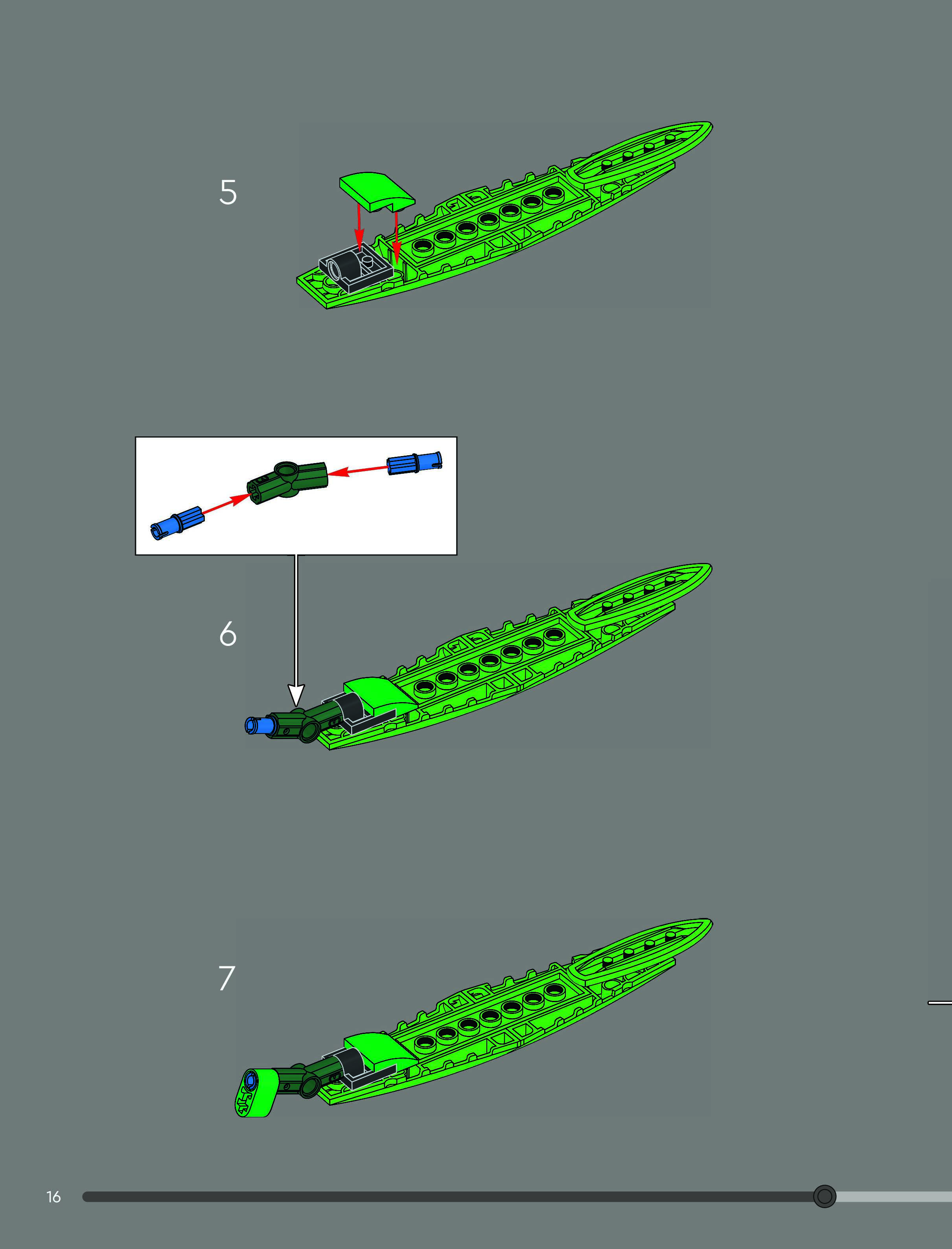 5

6

7

16