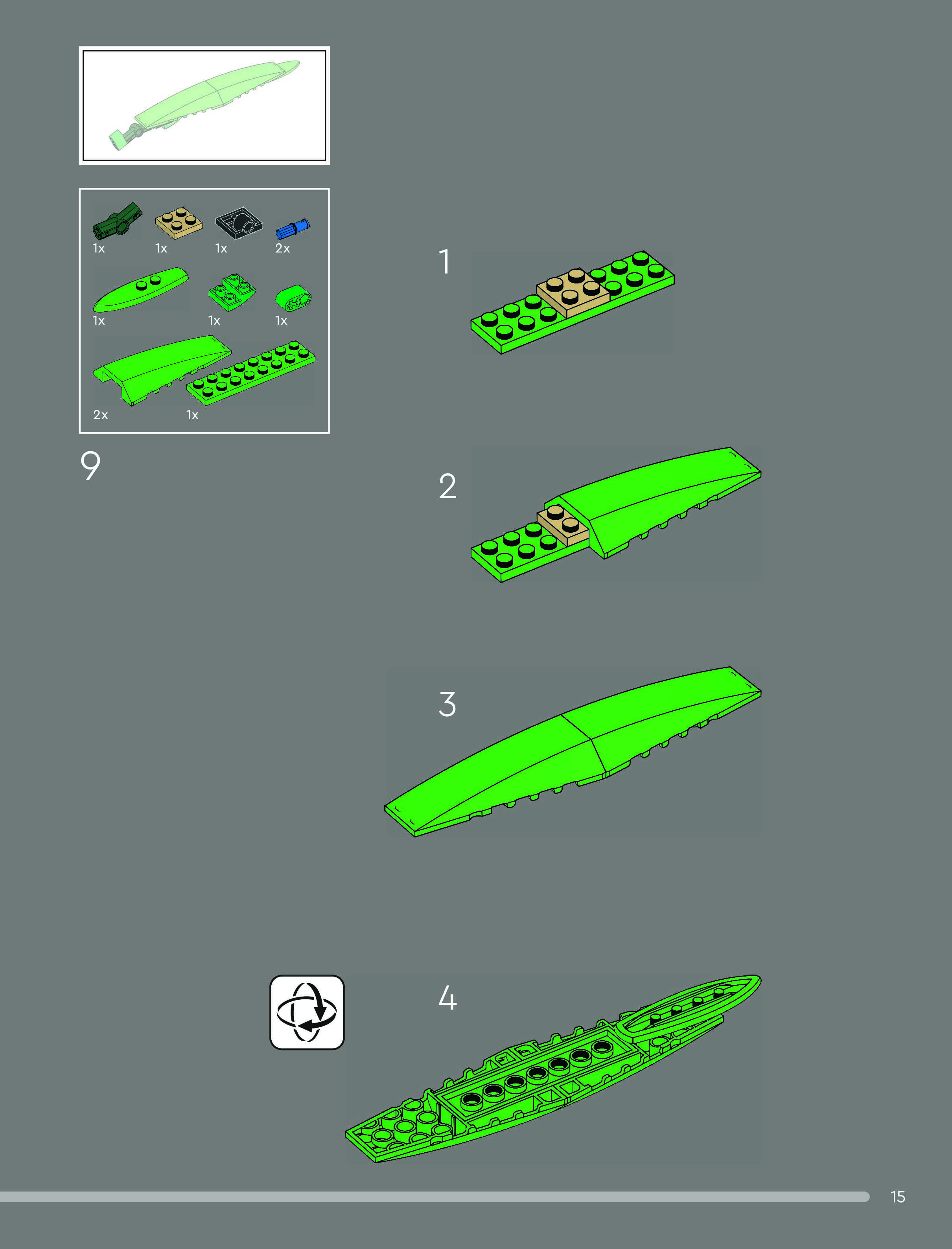 1x 1x 1x 2x
1x 1x 1x
2x 1x

9

1

2

3

4

15