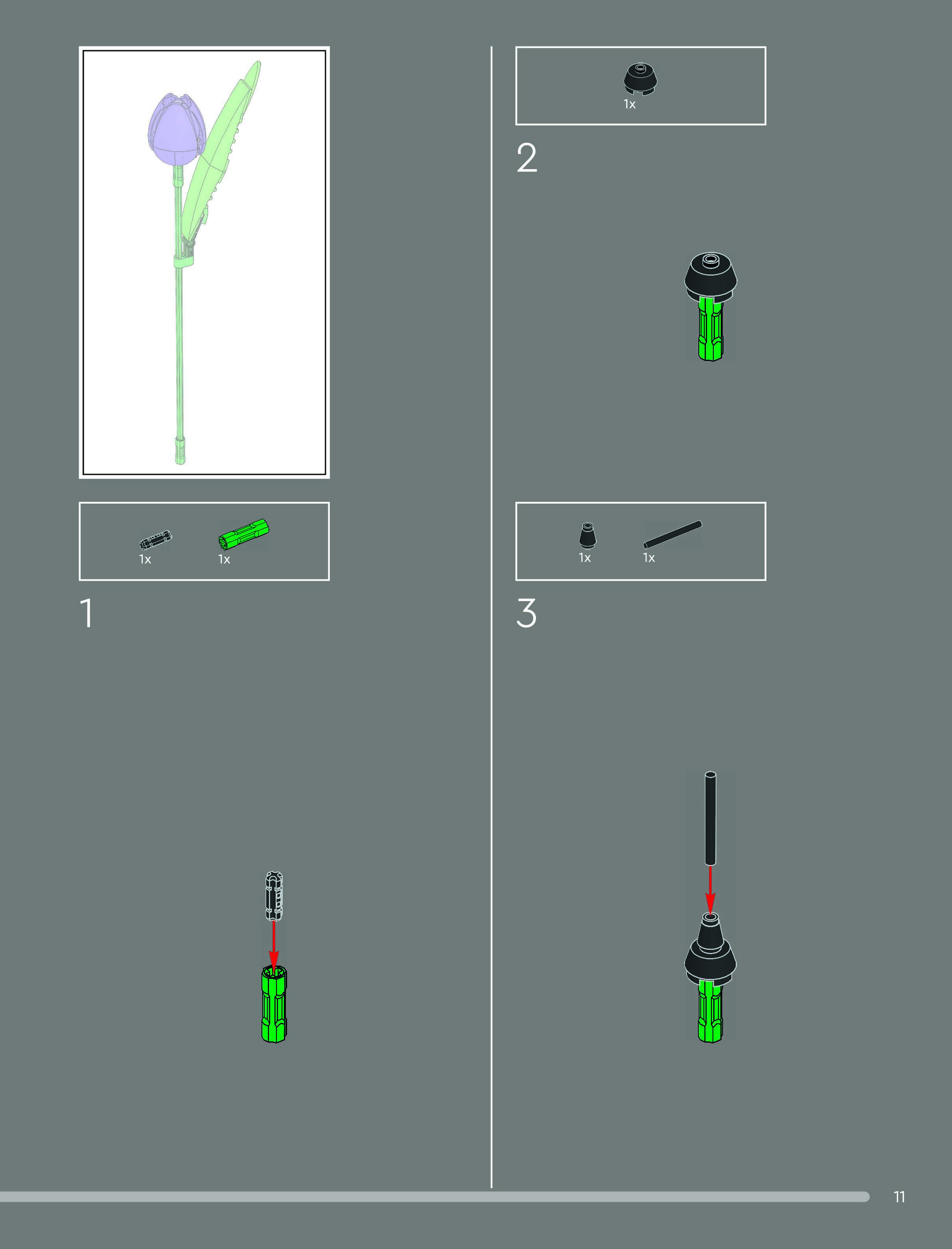 1x 1x

1

1x

2

1x 1x

3

11