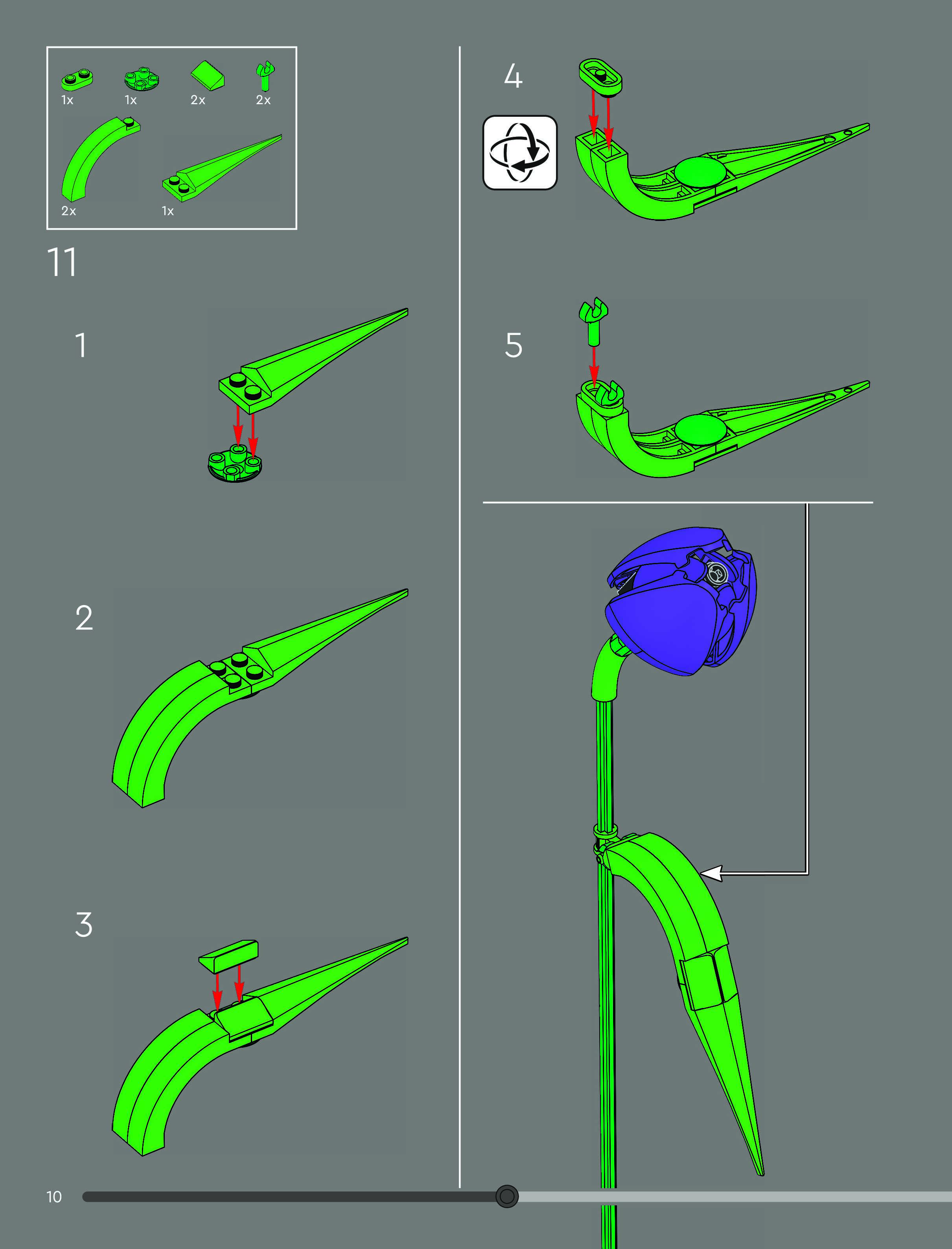 1x
1x
2x
2x
2x
1x

11

1

2

3

4

5

10