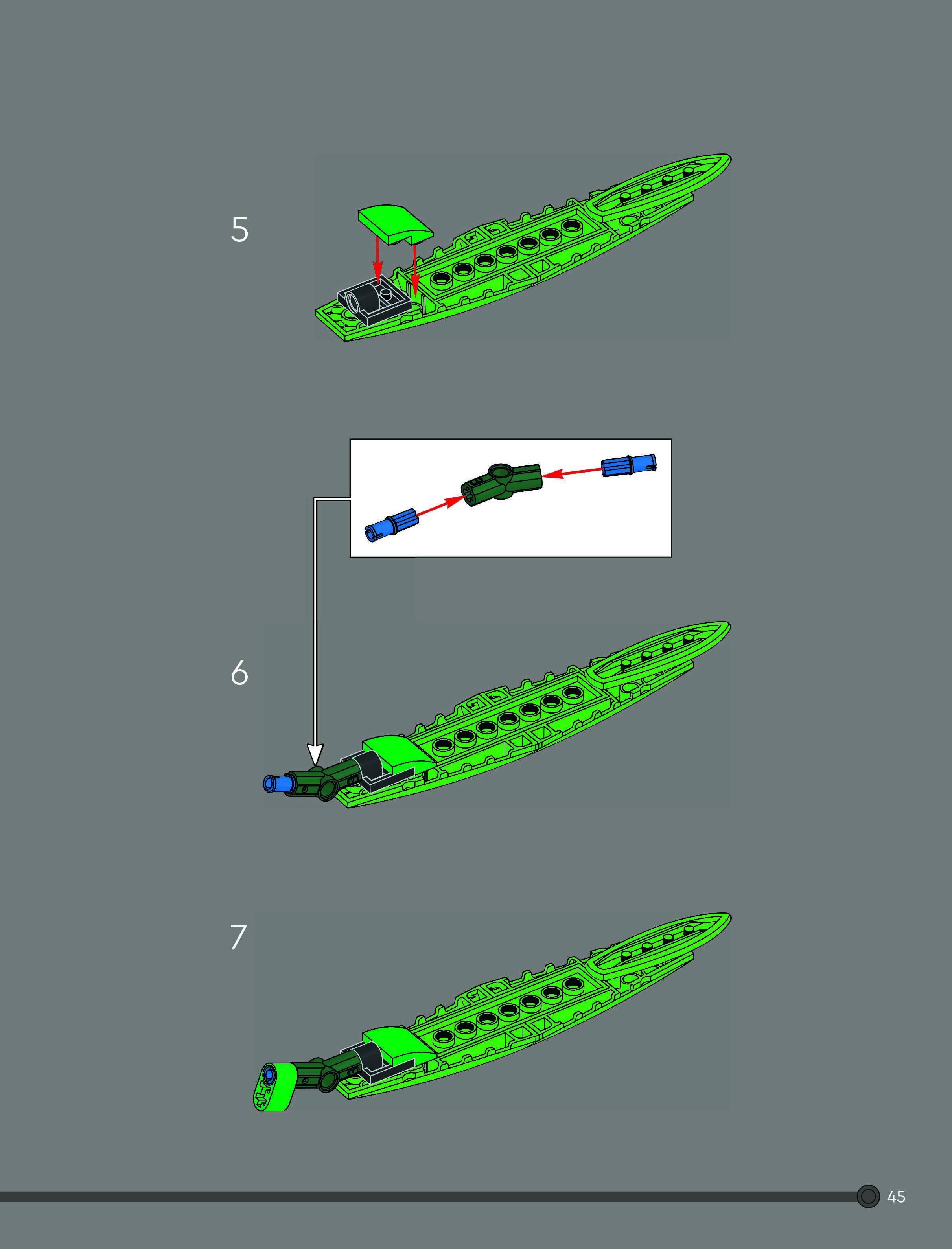 5

6

7

45