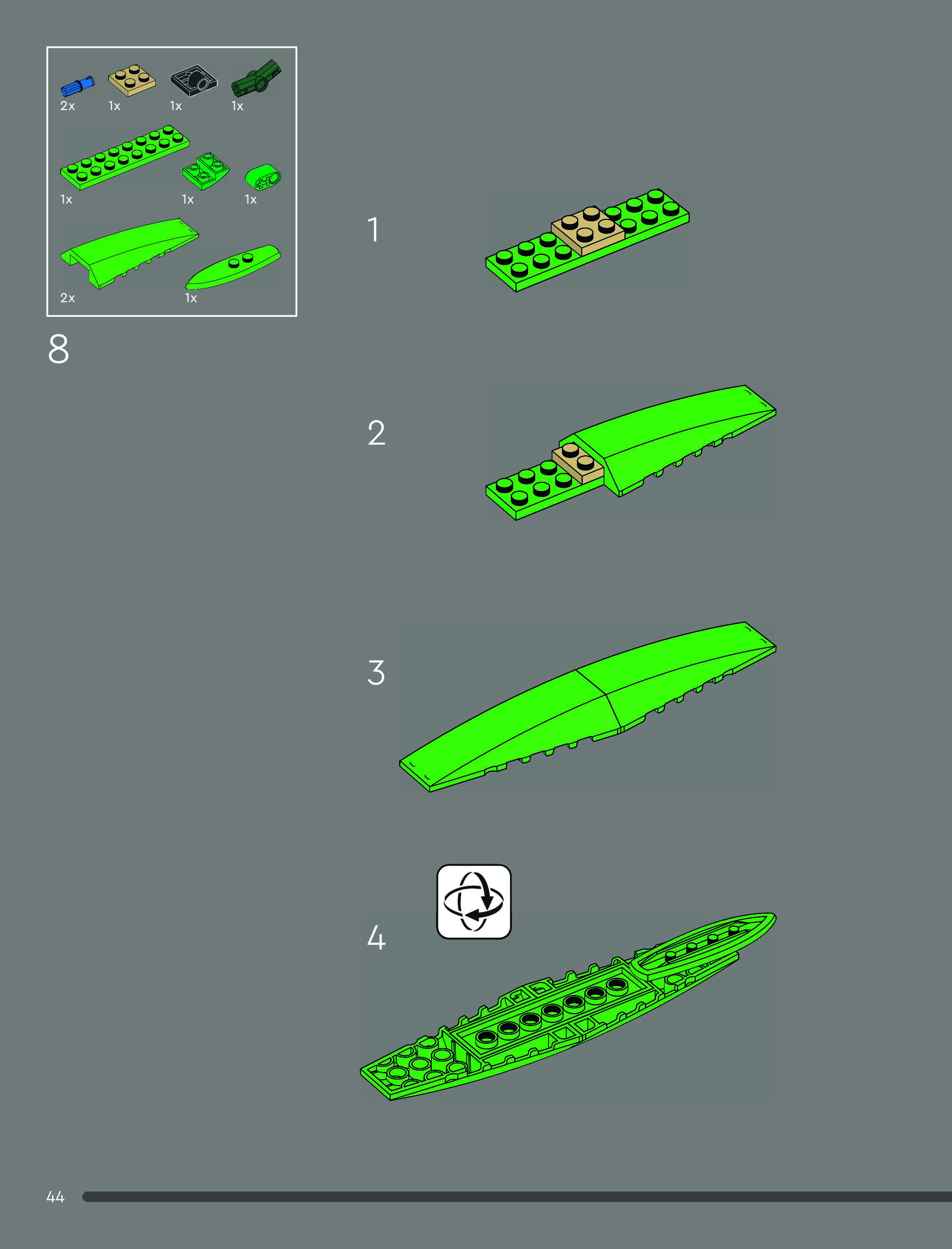 2x 1x 1x 1x

1x 1x 1x

2x 1x

8

1

2

3

4

44