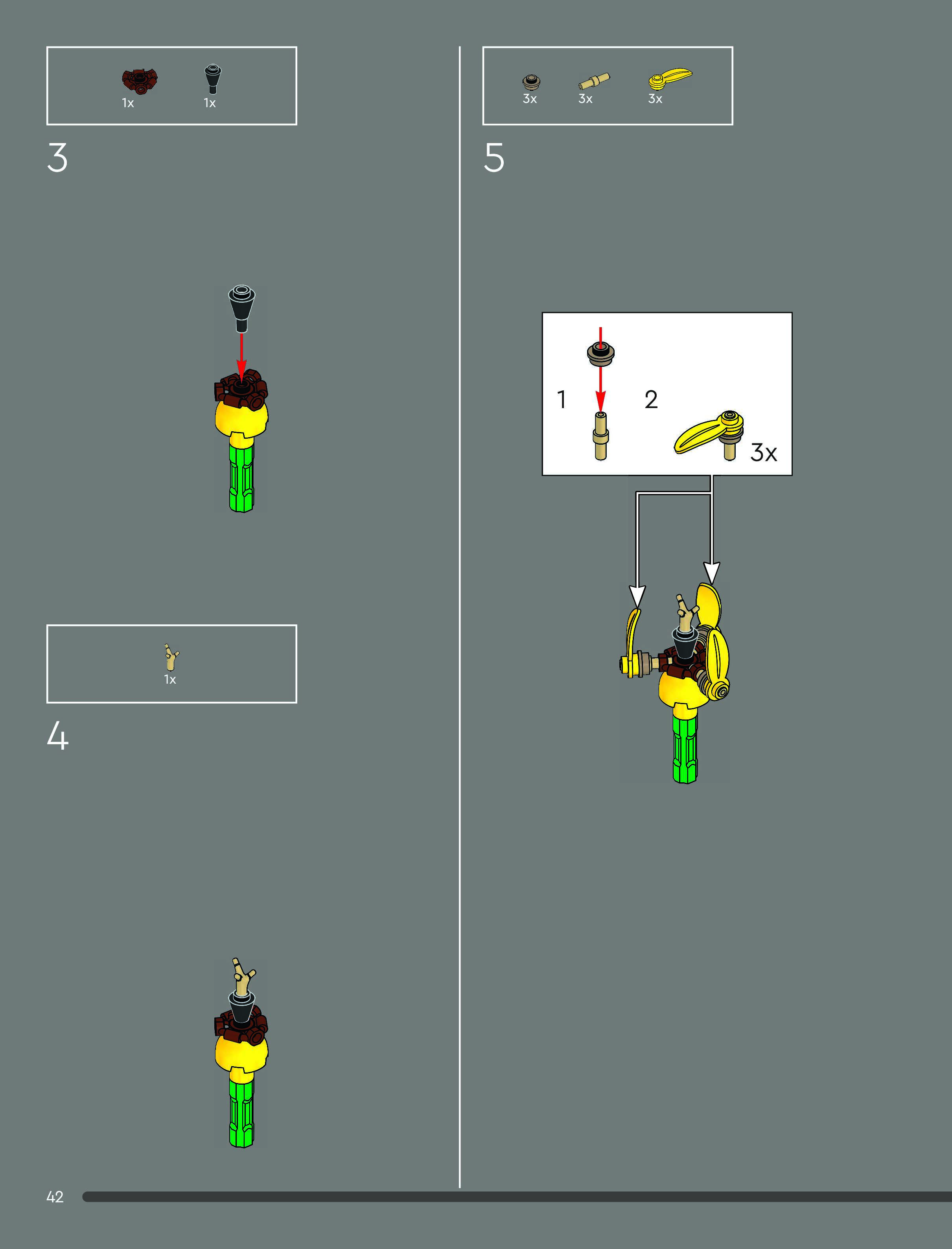 1x 1x

3

1x

4

3x 3x 3x

5

1

2

3x

42