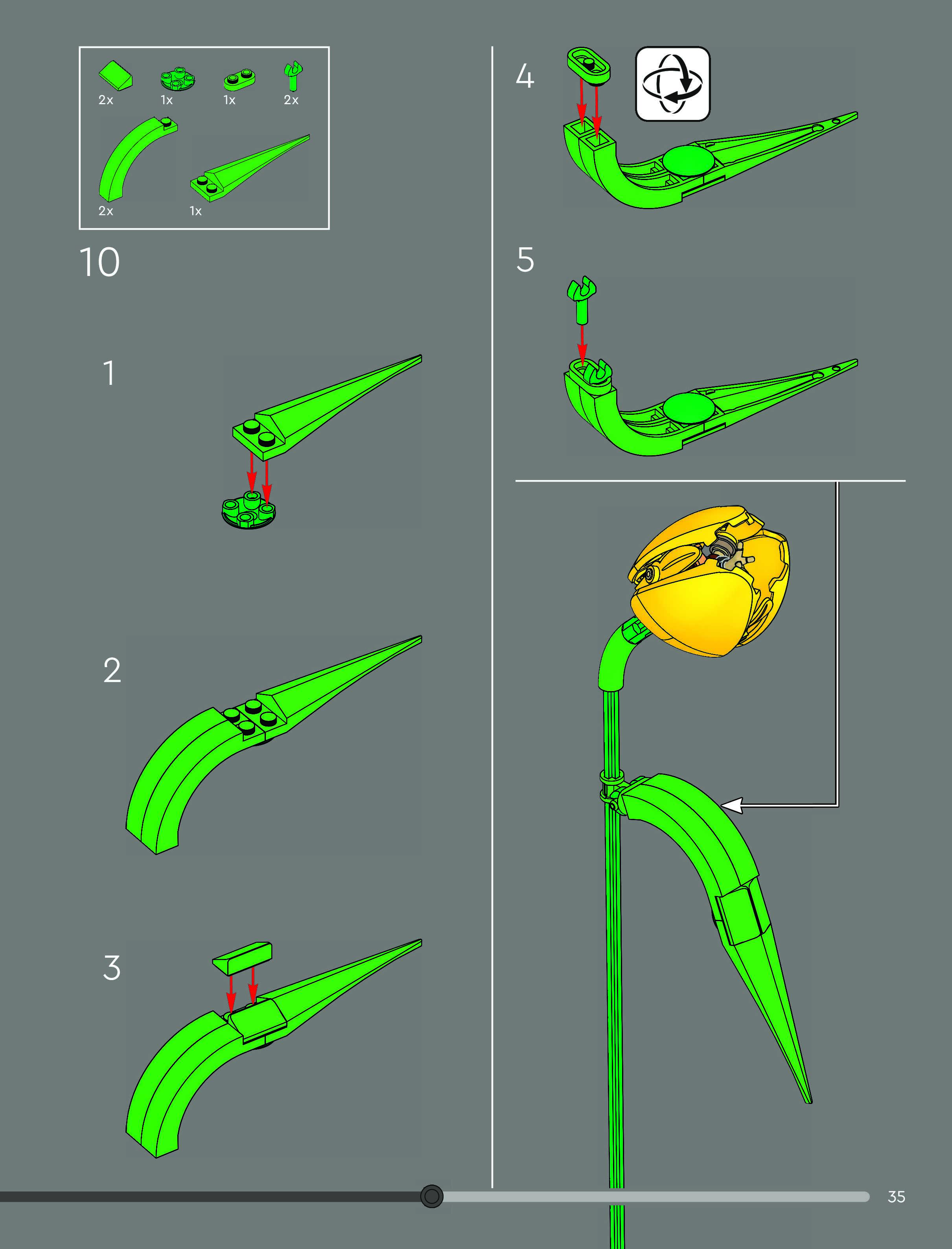 2x 1x 1x 2x

2x 1x

10

1

2

3

4

5

35