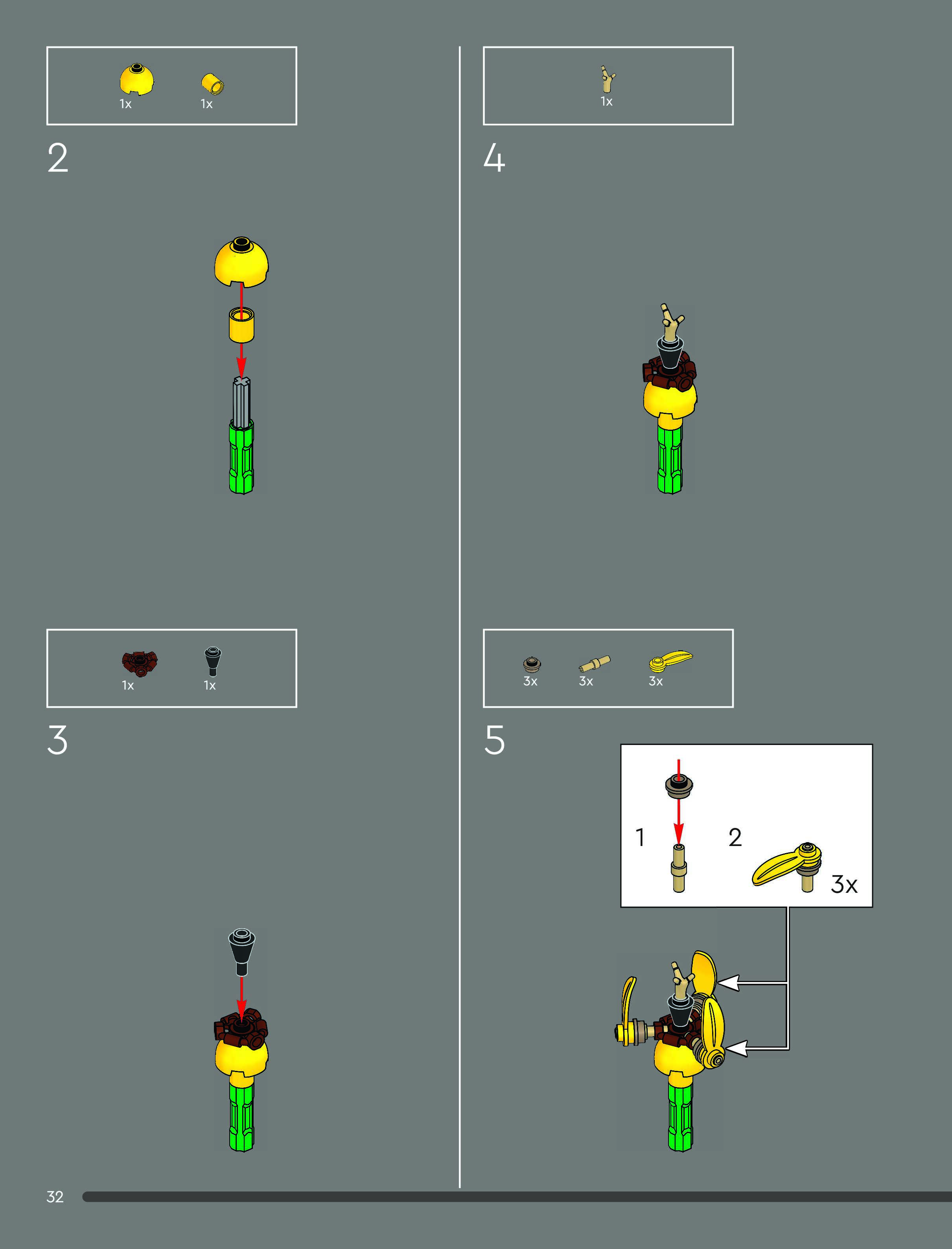 1x 1x

2

1x 1x

3

1x

4

3x 3x 3x

5

1

2

3x

32