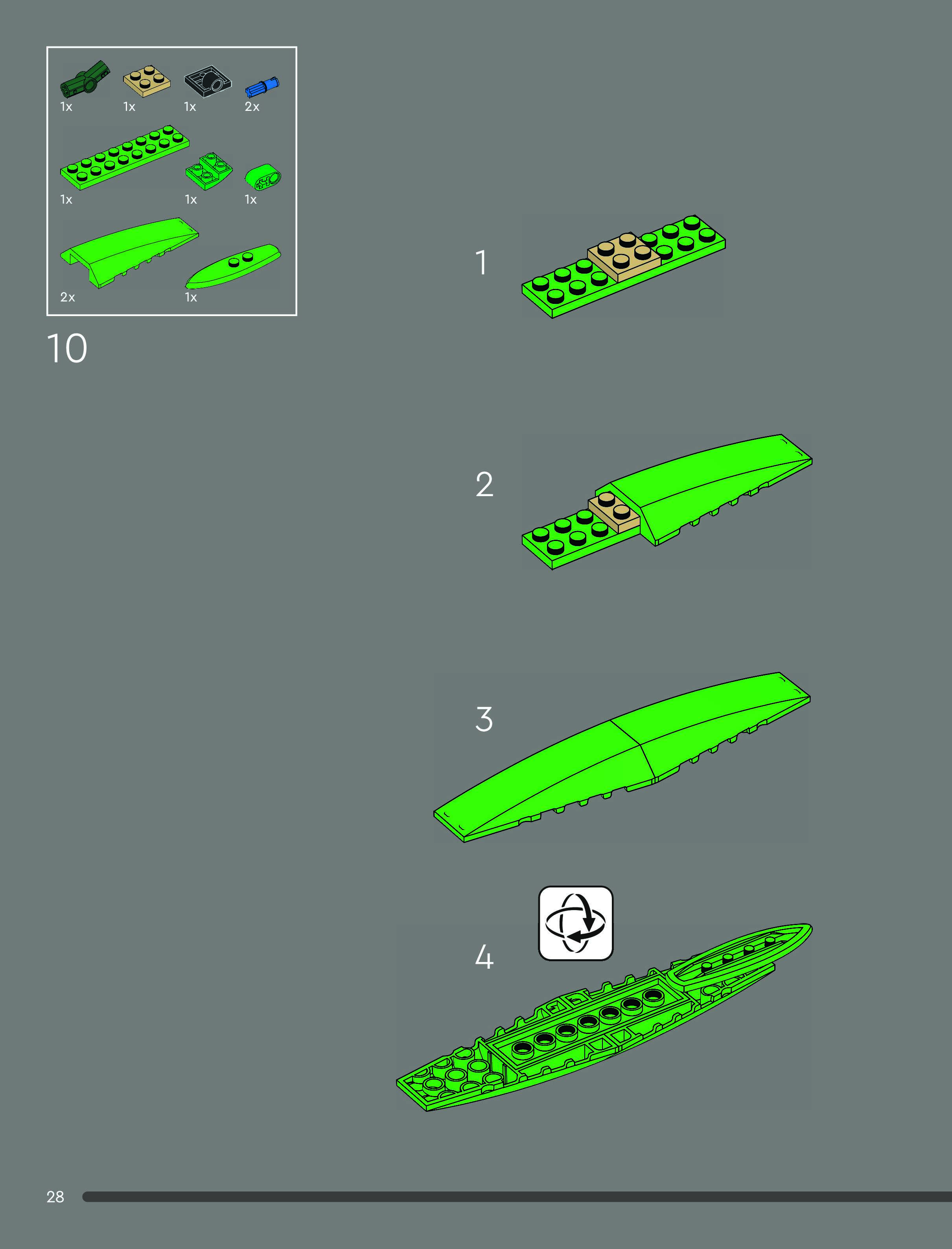 1x 1x 1x 2x

1x 1x 1x

2x 1x

10

1

2

3

4

28