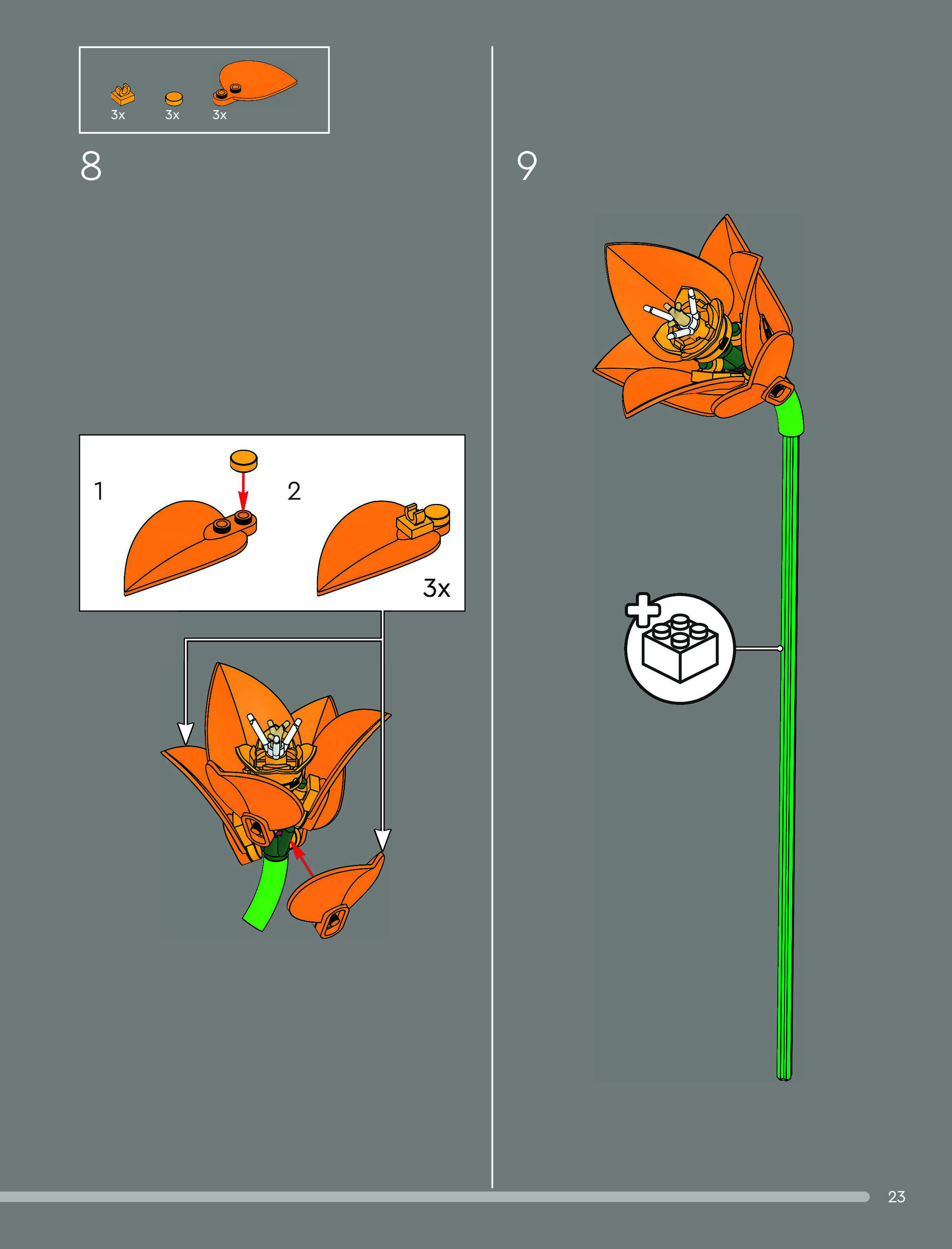 3x 3x 3x

8

1

2

3x

9

23