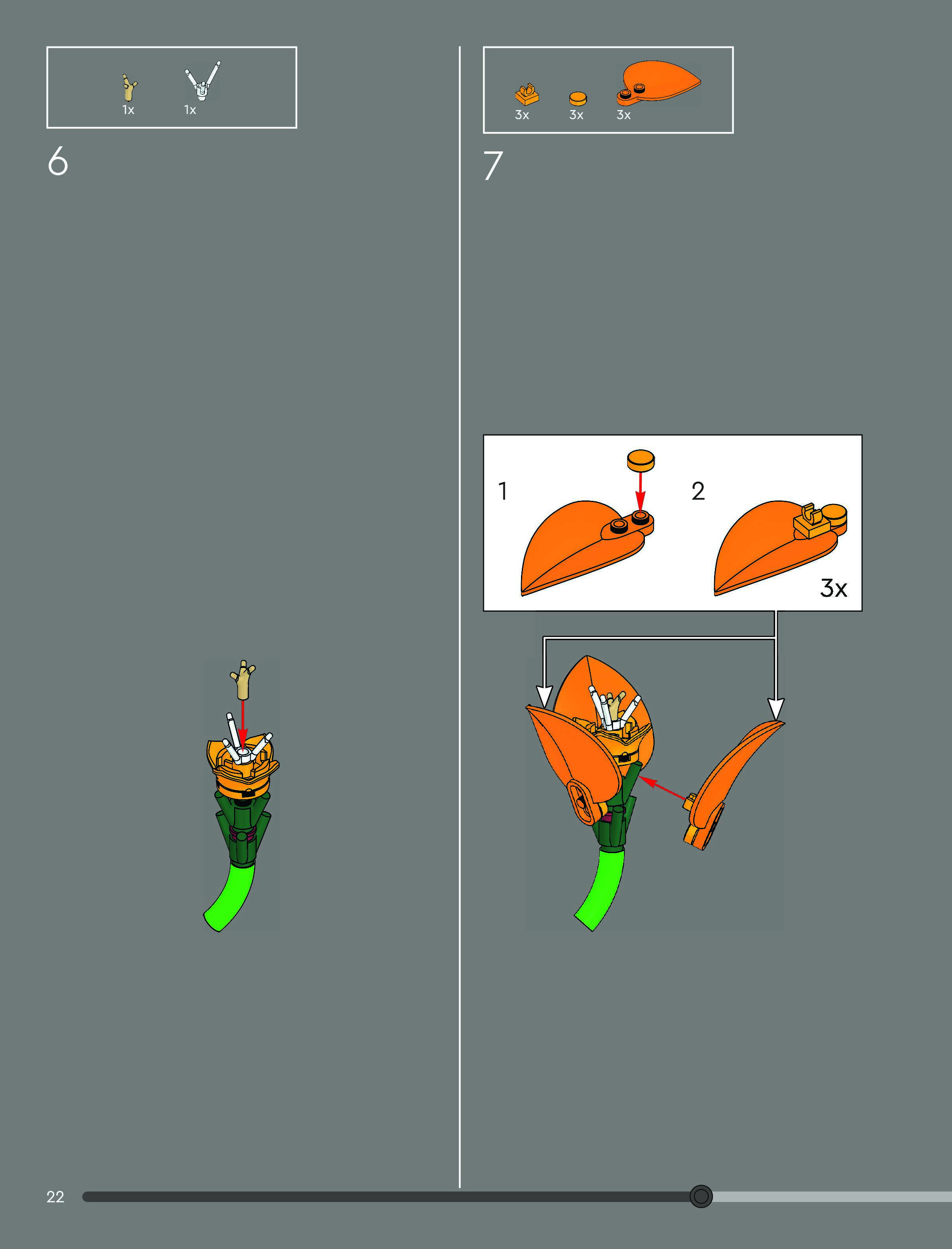 1x 1x

6

3x 3x 3x

7

1

2

3x

22