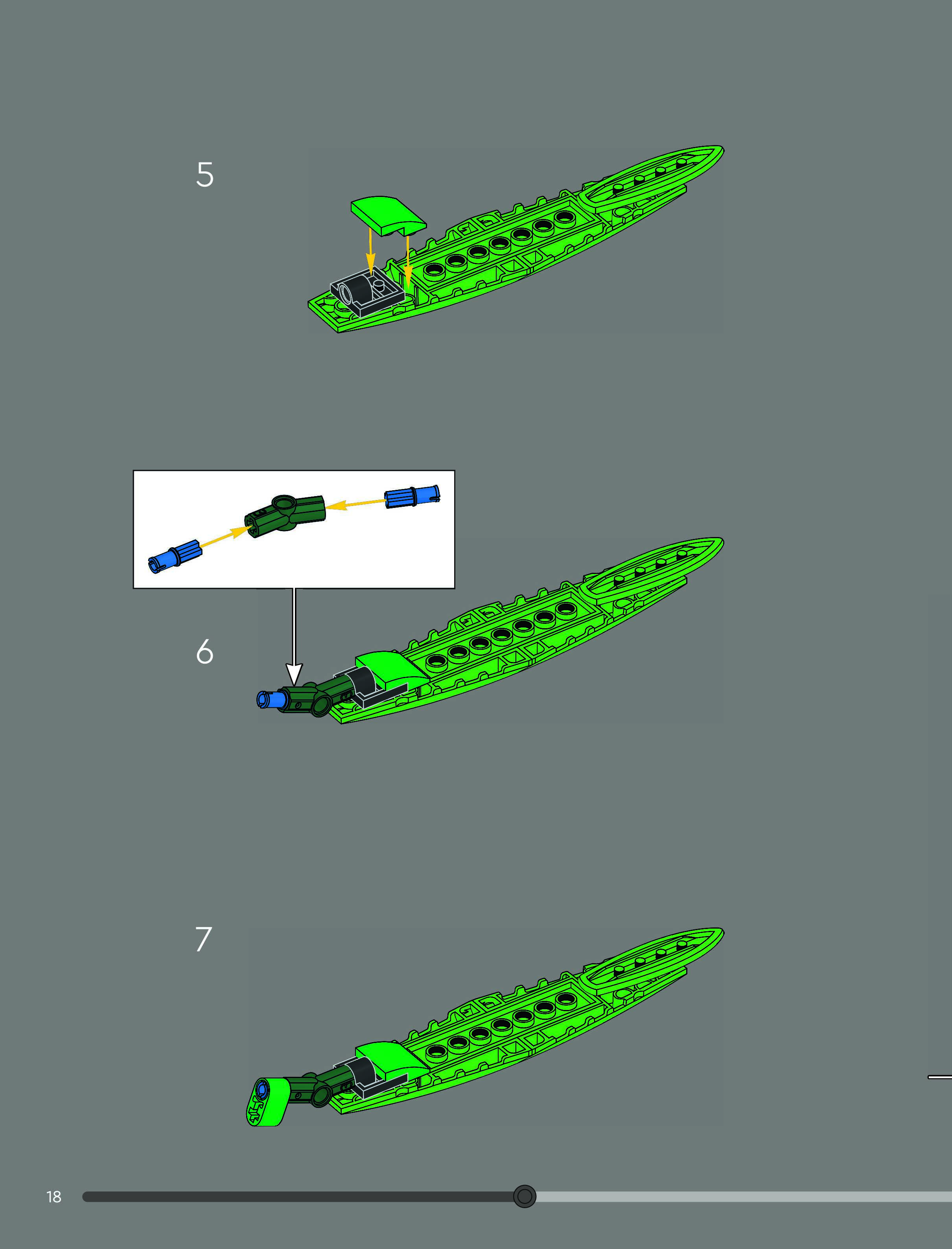 5

6

7

18