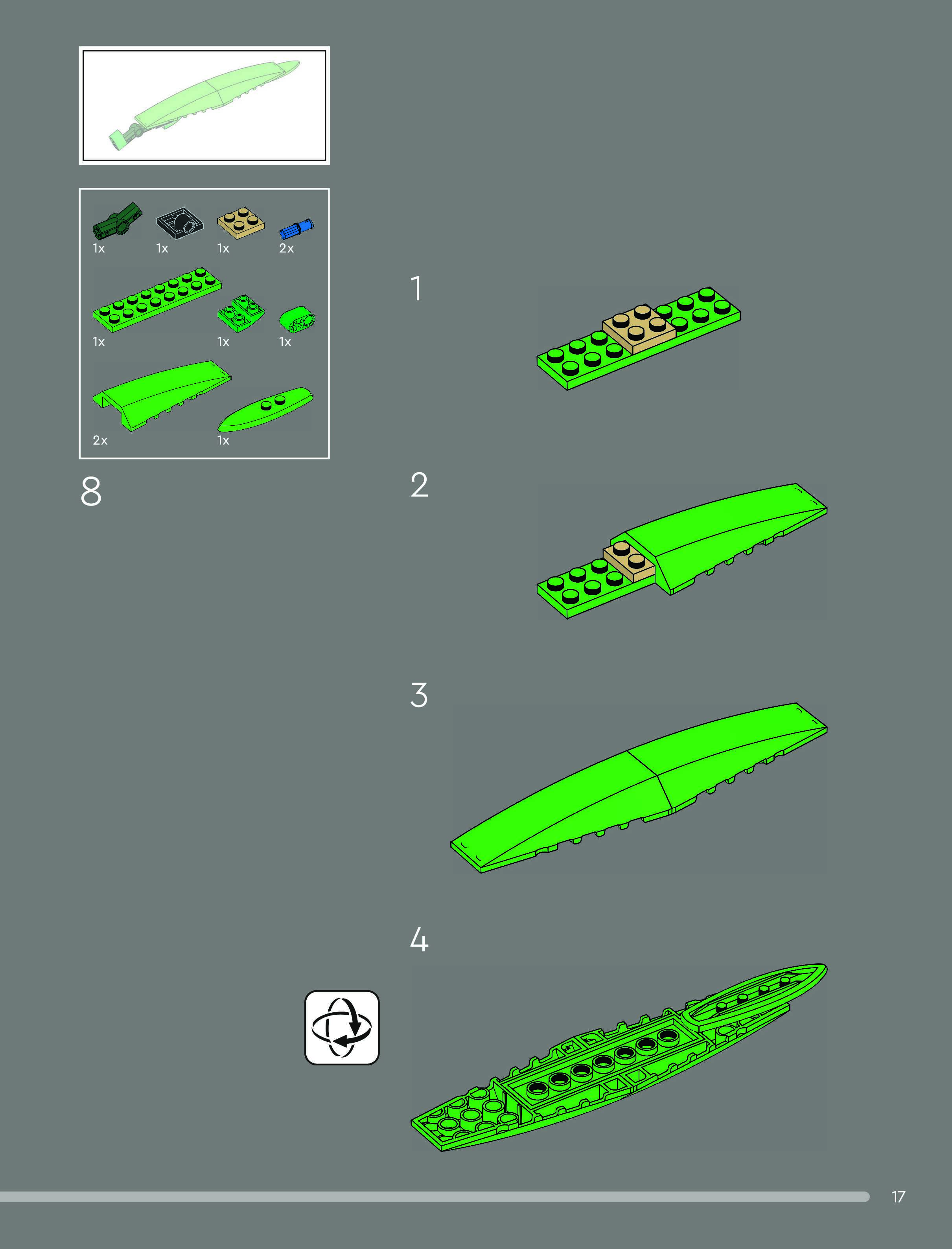 1x 1x 1x 2x

1x 1x 1x

2x 1x

8

1

2

3

4

17