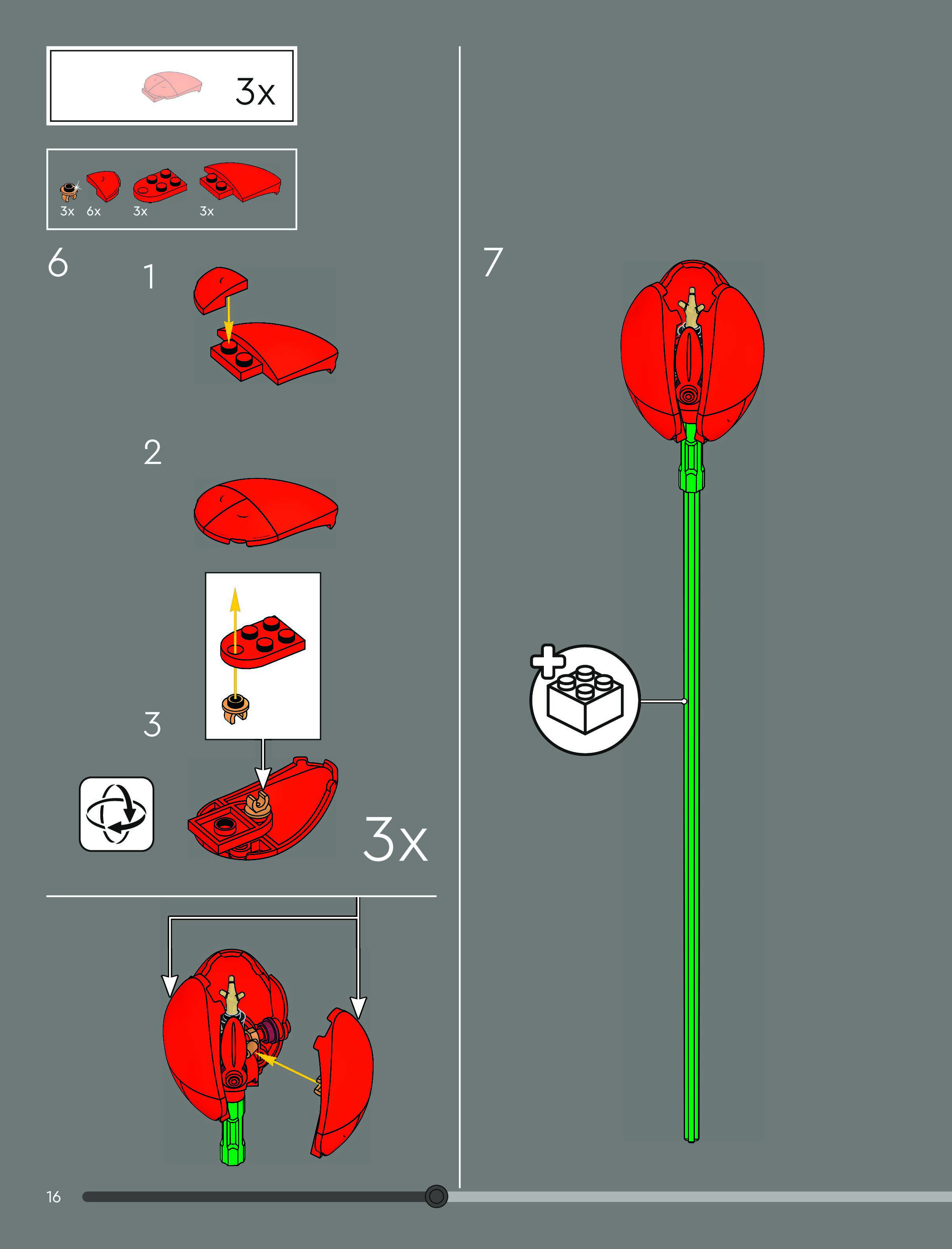 3x

3x 6x 3x 3x

6

1

2

3

3x

7

16