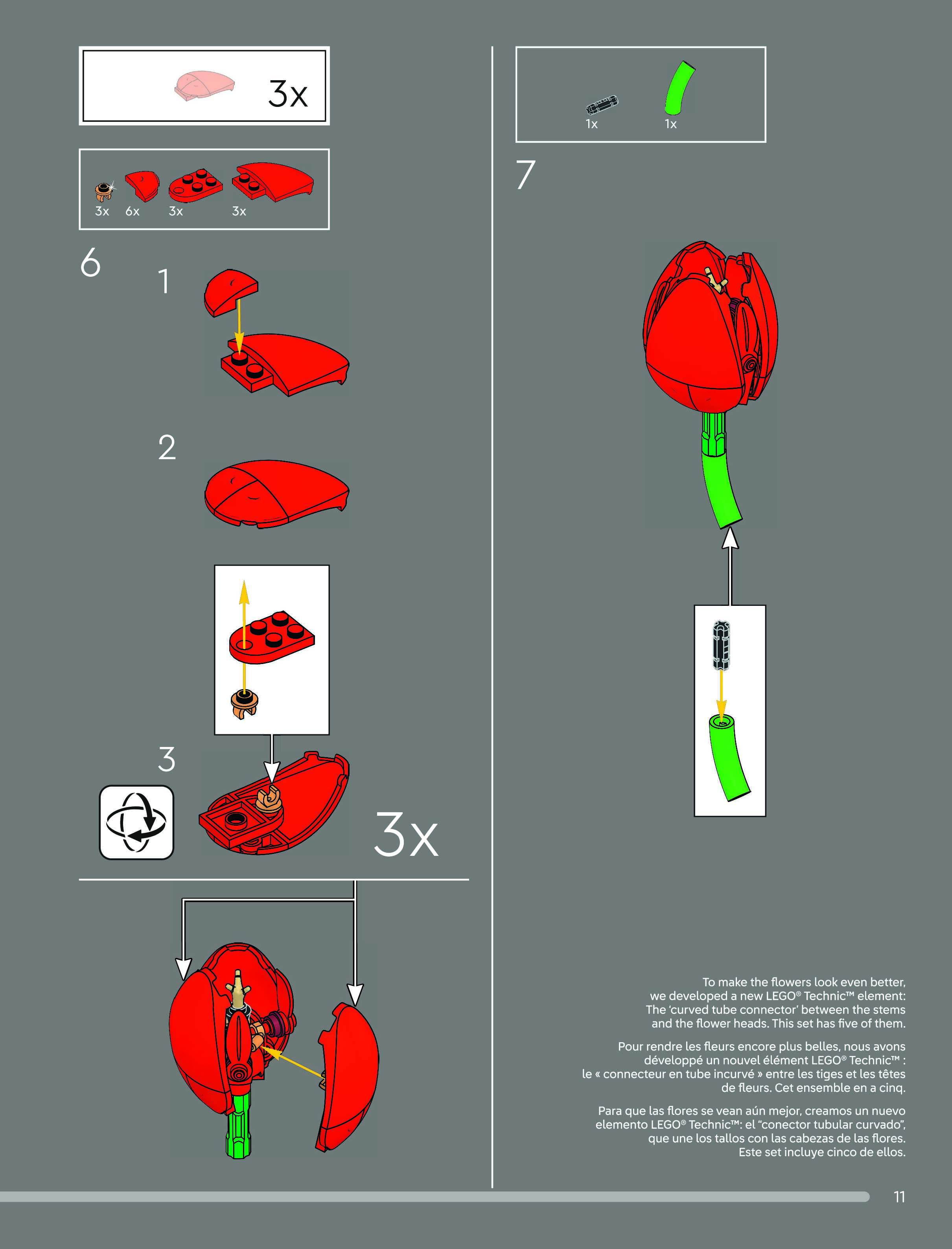 3x

3x 6x 3x 3x

6

1

2

3

3x

1x 1x

7

To make the flowers look even better, we developed a new LEGO® Technic™ element: The 'curved tube connector' between the stems and the flower heads. This set has five of them.

Pour rendre les fleurs encore plus belles, nous avons développé un nouvel élément LEGO® Technic™ : le « connecteur en tube incurvé » entre les tiges et les têtes de fleurs. Cet ensemble en a cinq.

Para que las flores se vean aún mejor, creamos un nuevo elemento LEGO® Technic™: el "conector tubular curvado", que une los tallos con las cabezas de las flores. Este set incluye cinco de ellos.

11