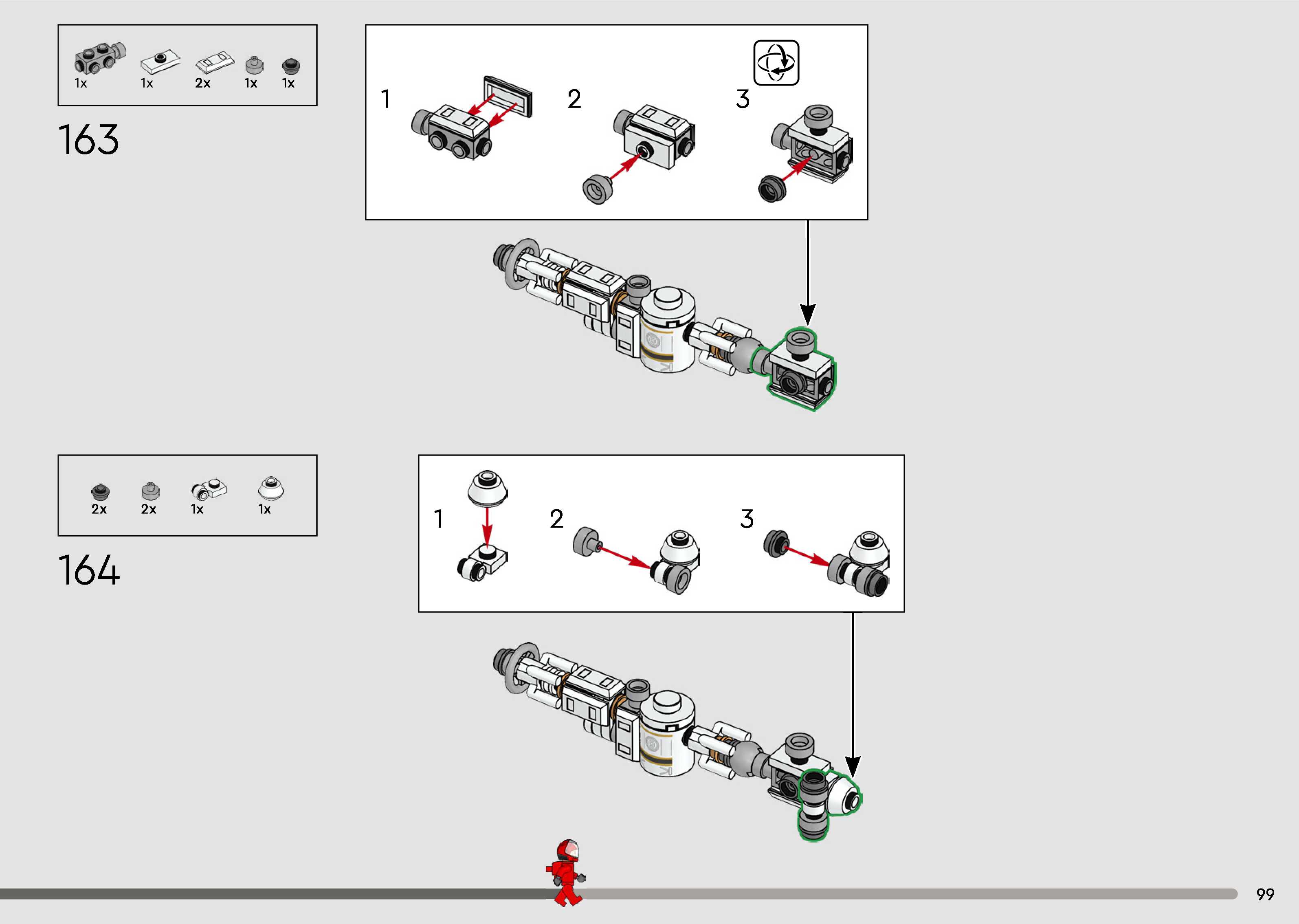 1x 1x 2x 1x 1x

163

1

2

3

2x 2x 1x 1x

164

1

2

3

99