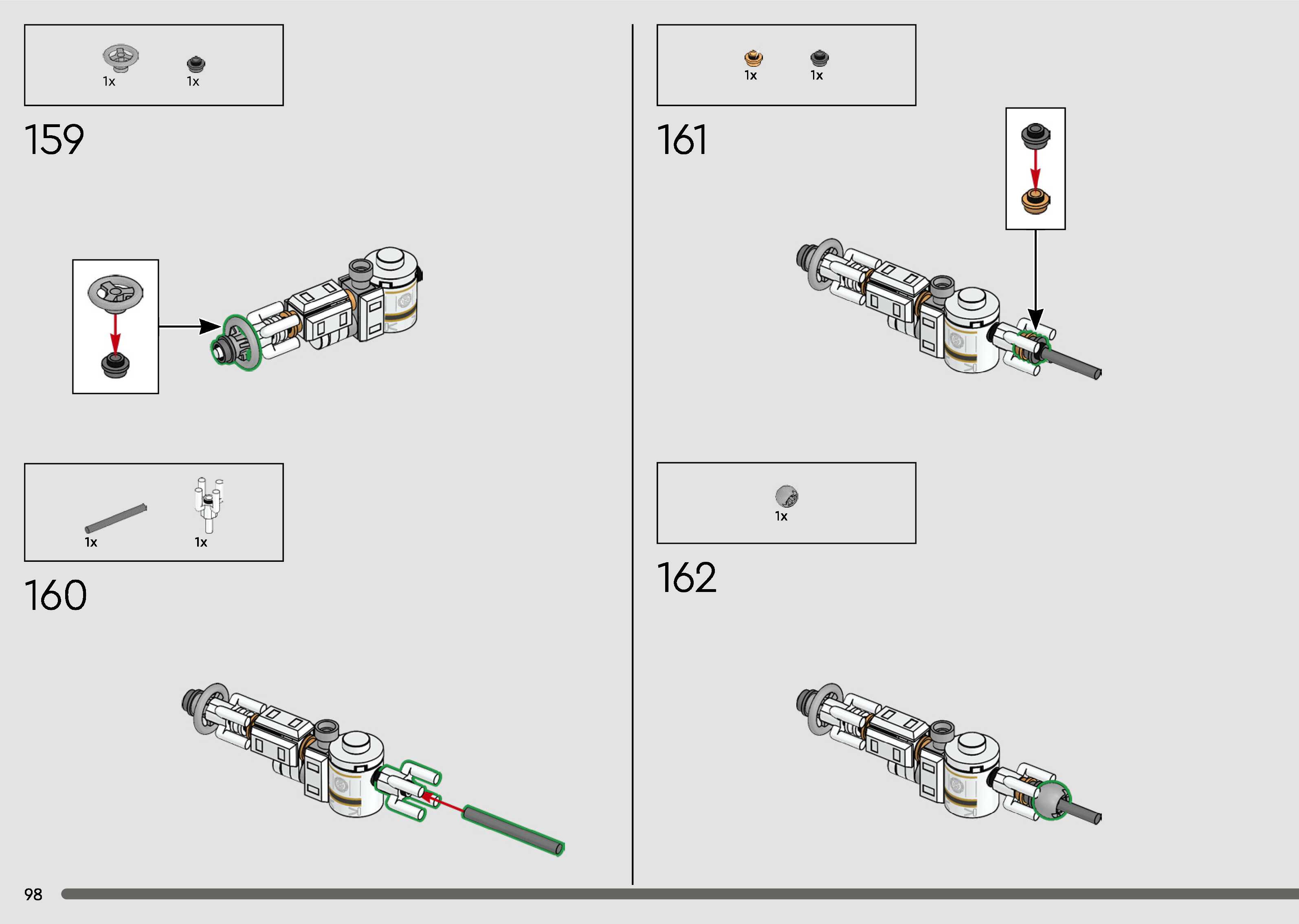 1x 1x

159

1x 1x

160

1x 1x

161

1x

162

98