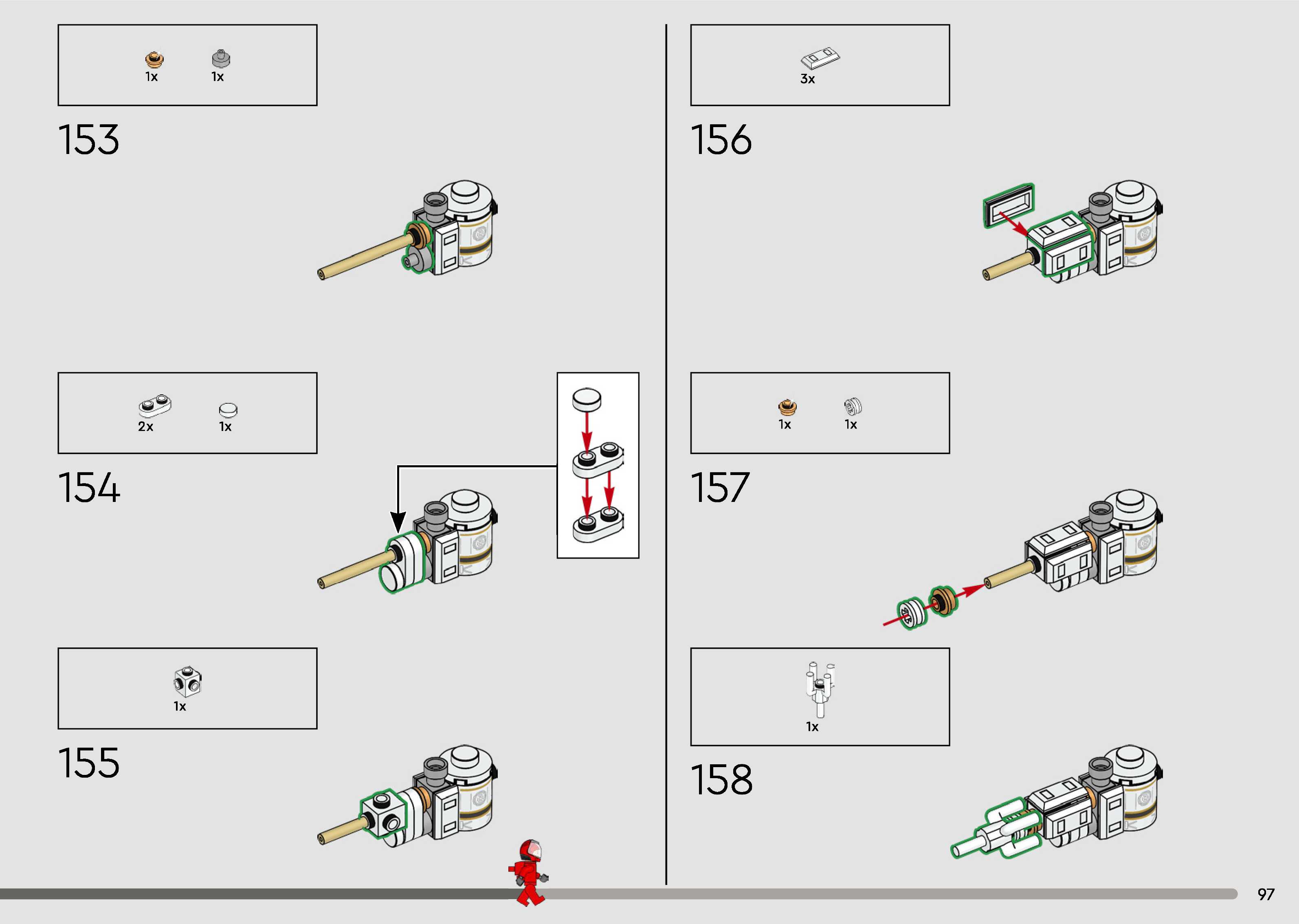 1x 1x

153

2x 1x

154

1x

155

3x

156

1x 1x

157

1x

158

97