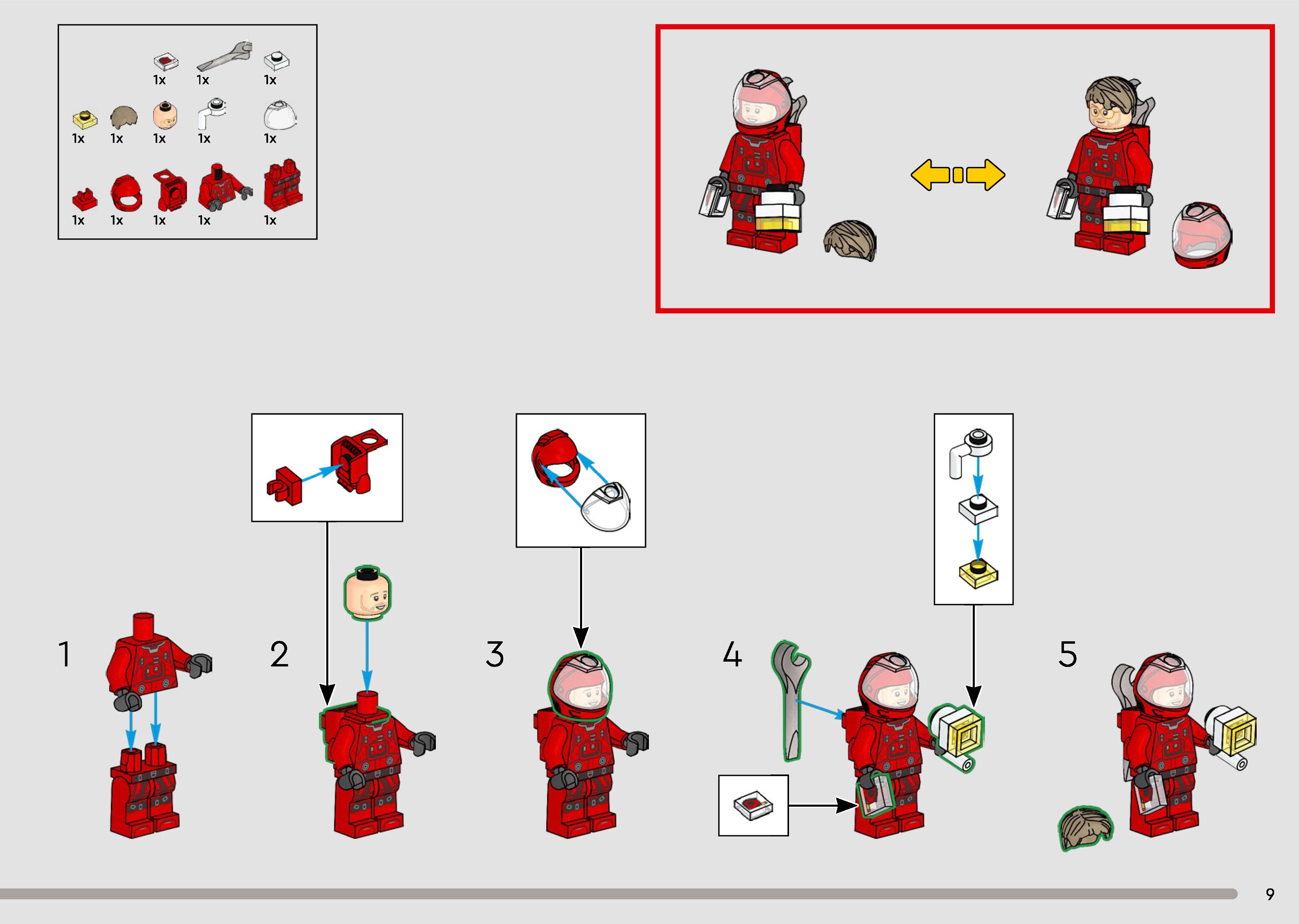 1x 1x 1x
1x 1x 1x 1x 1x
1x 1x 1x 1x 1x

1

2

3

4

5

9