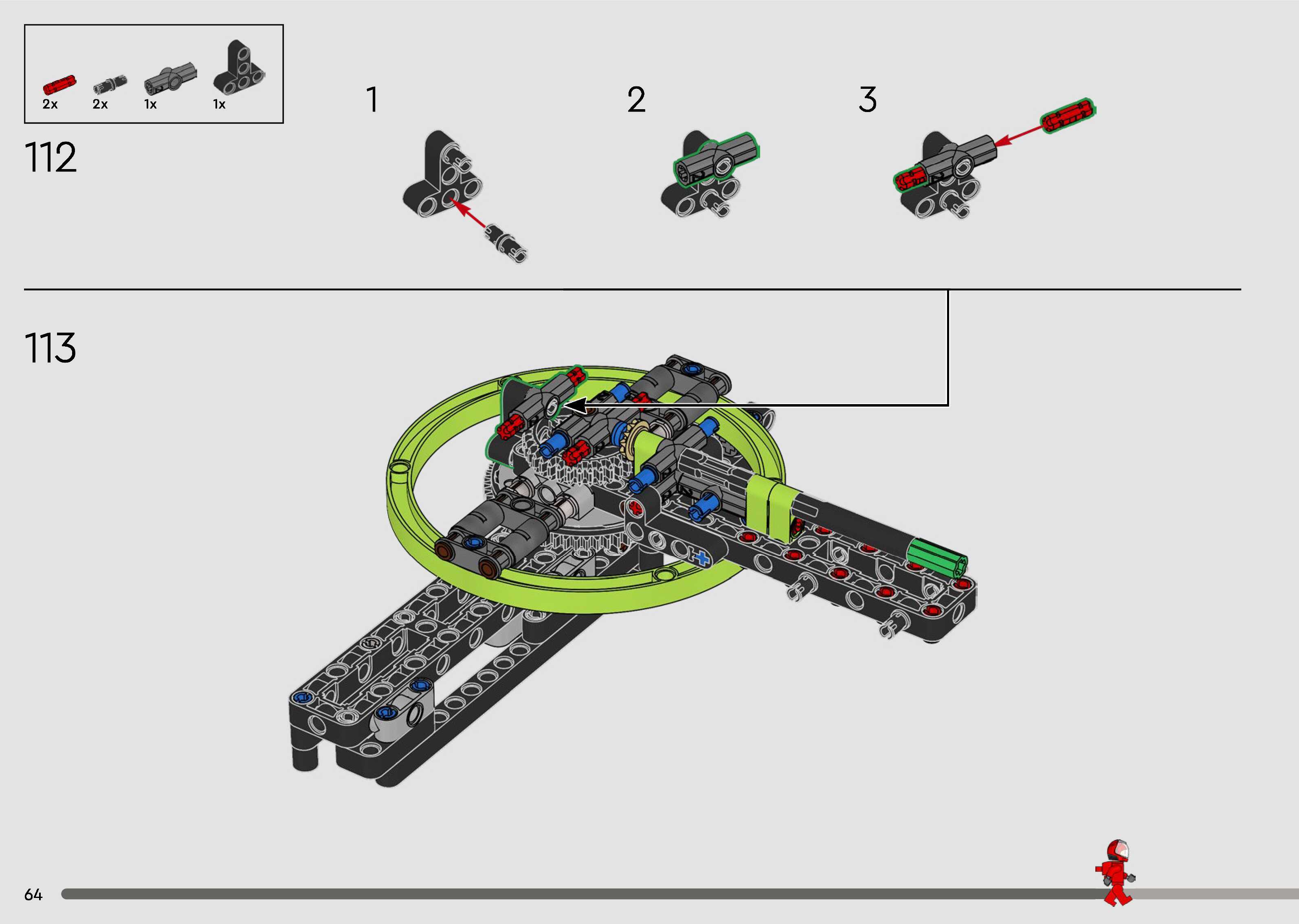 2x 2x 1x 1x

112

1

2

3

113

64