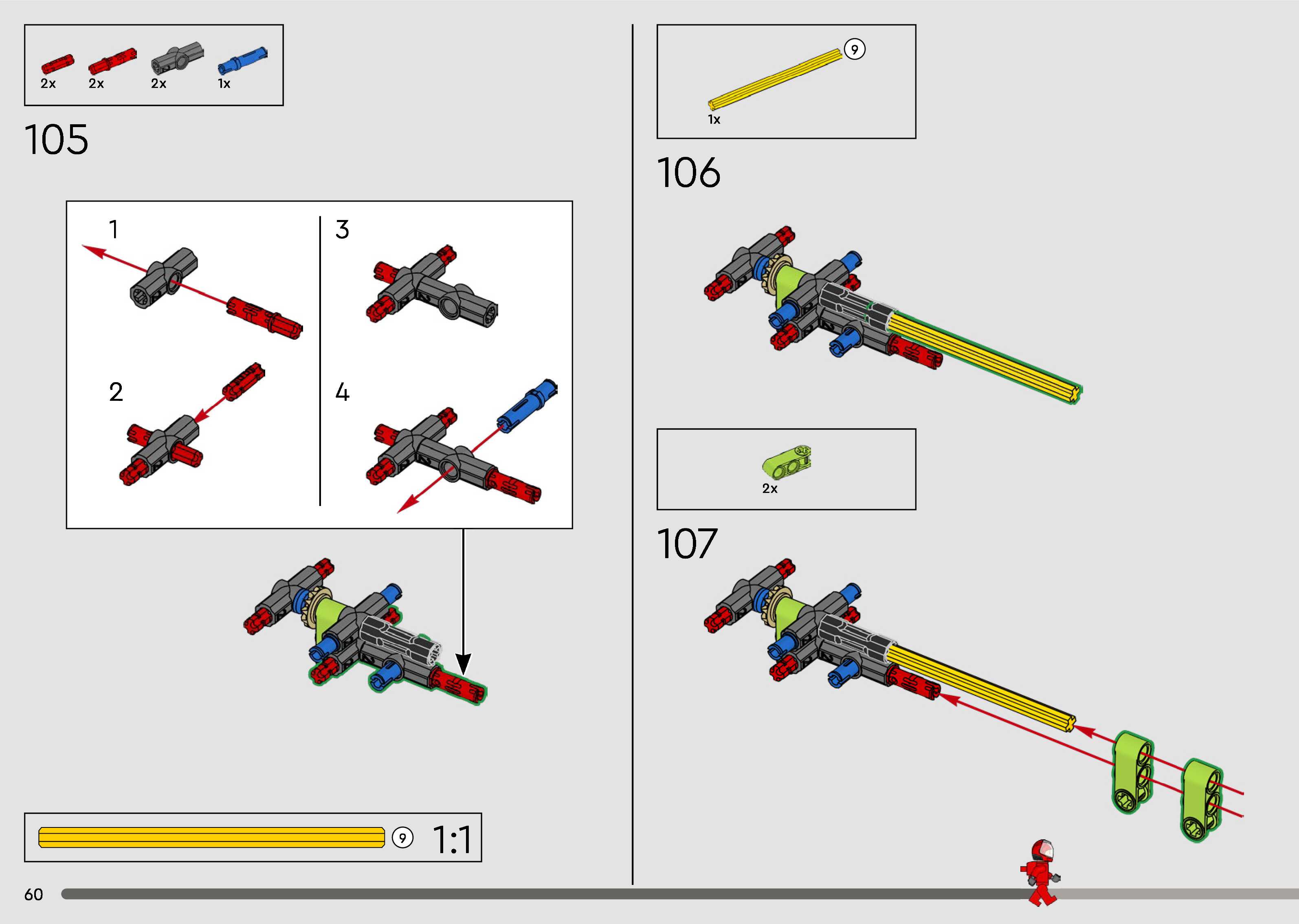 2x 2x 2x 1x

105

1

2

3

4

9

1:1

60

9

1x

106

2x

107