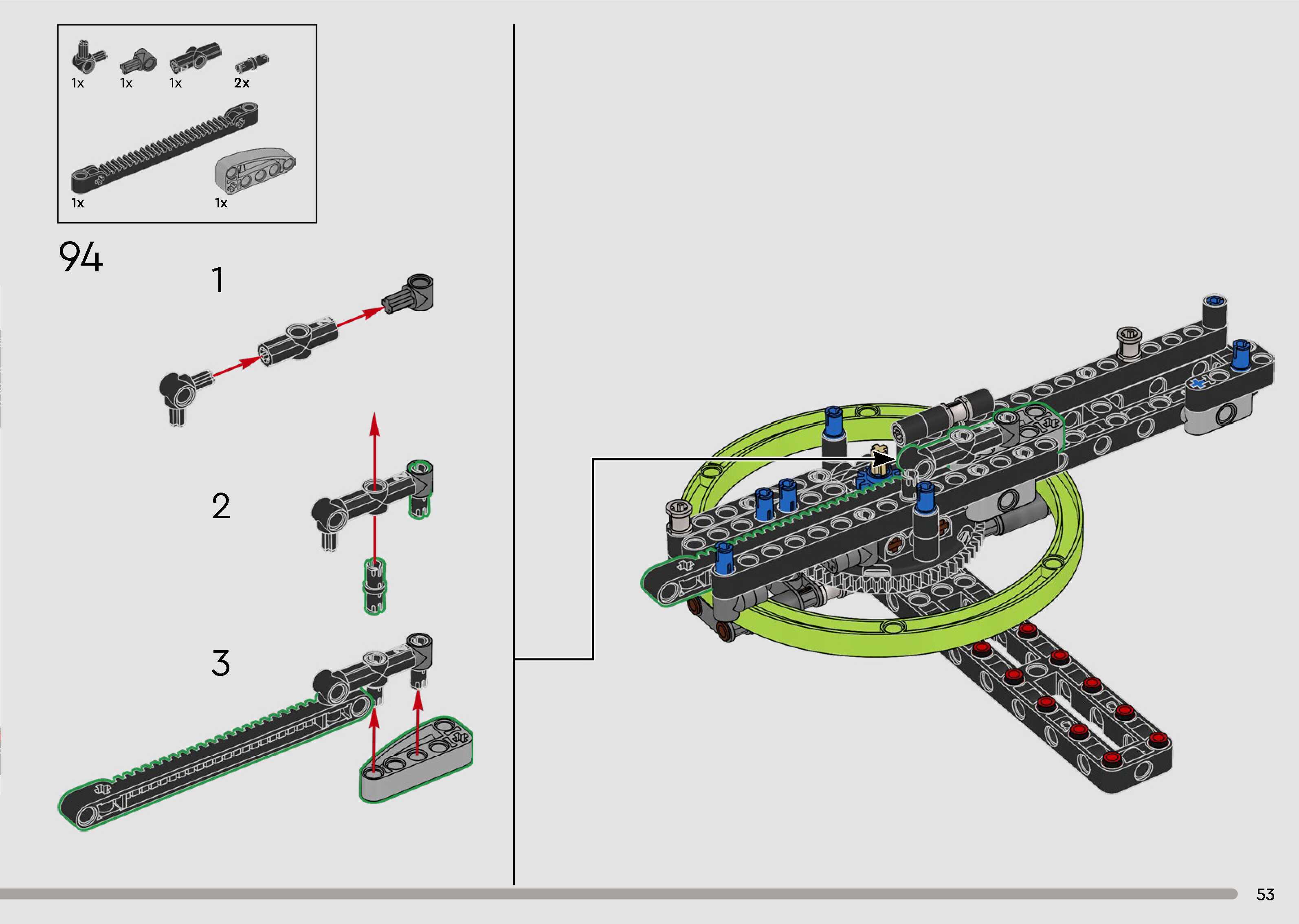 1x 1x 1x 2x

1x 1x

94

1

2

3

53