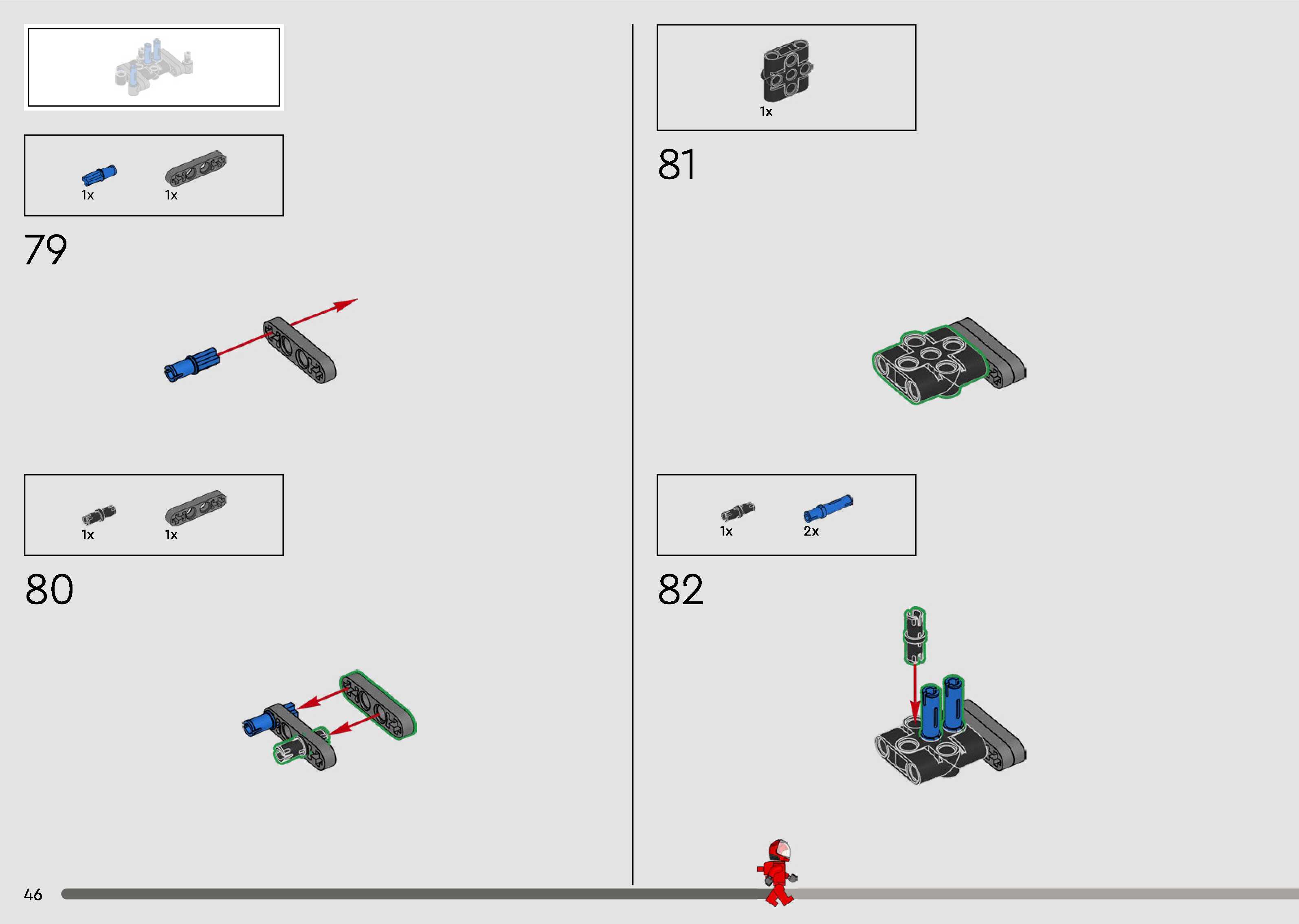 1x 1x

79

1x 1x

80

1x

81

1x 2x

82

46