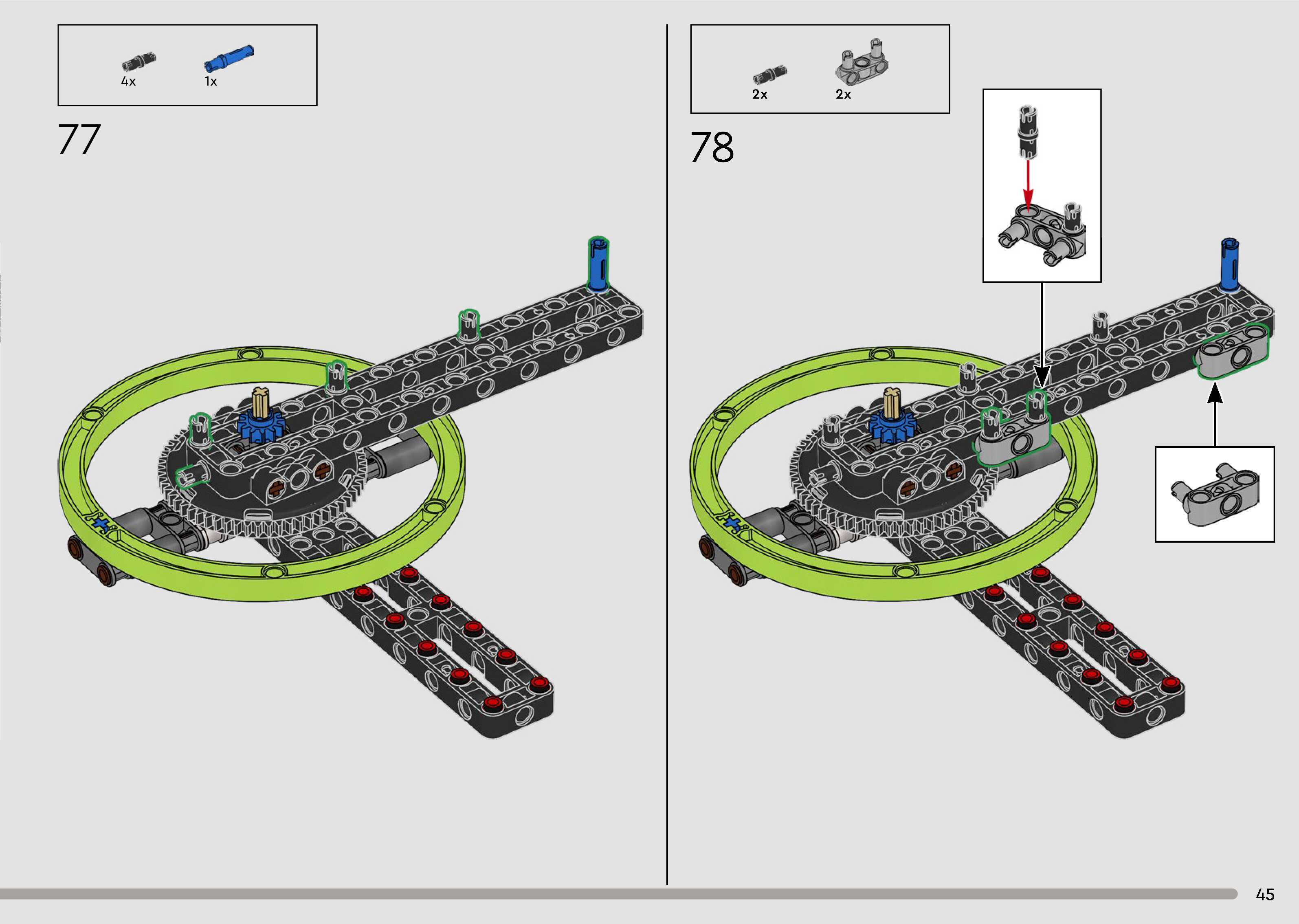 4x 1x

77

2x 2x

78

45