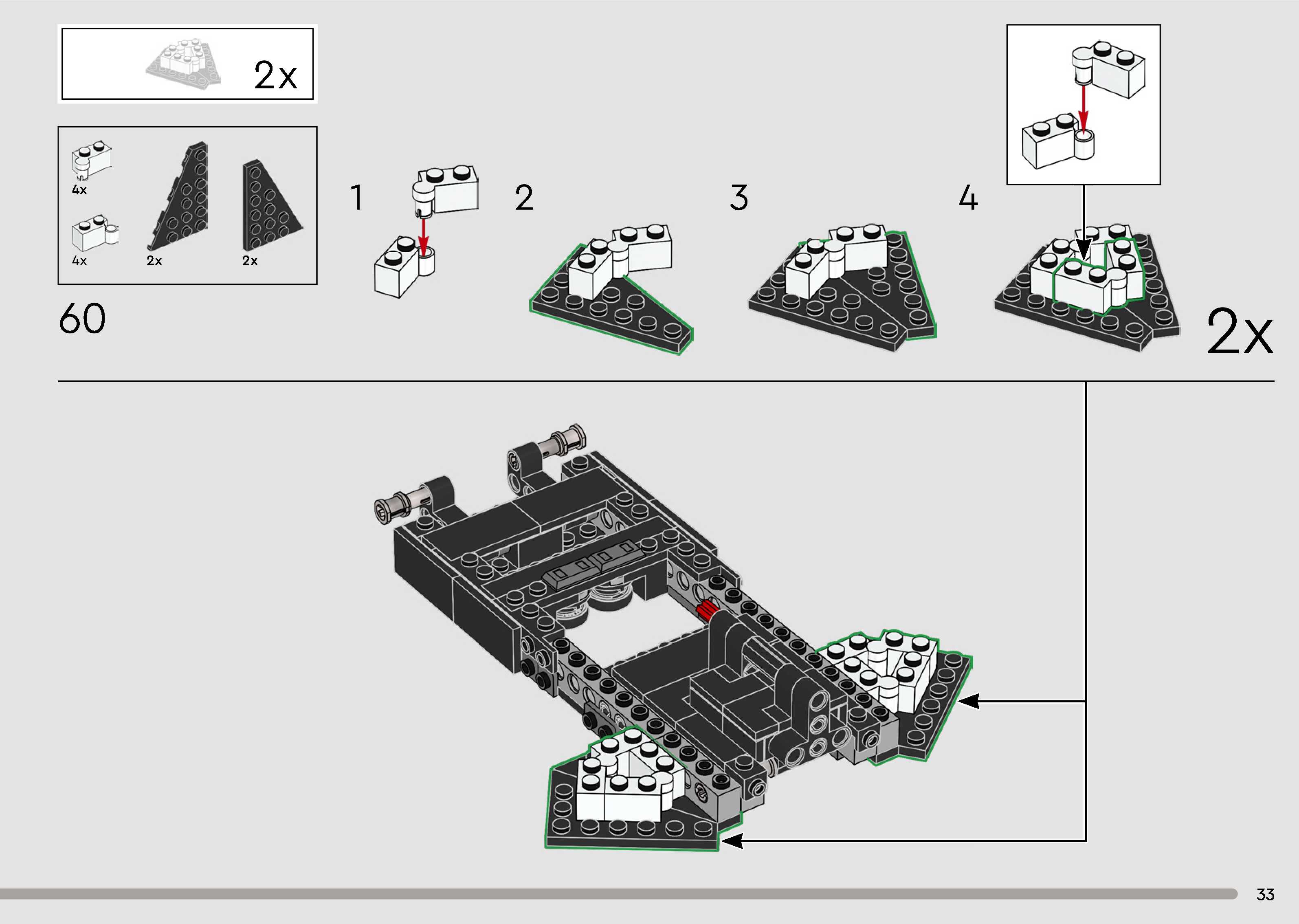 2x

4x

4x

2x

2x

60

1

2

3

4

2x

33