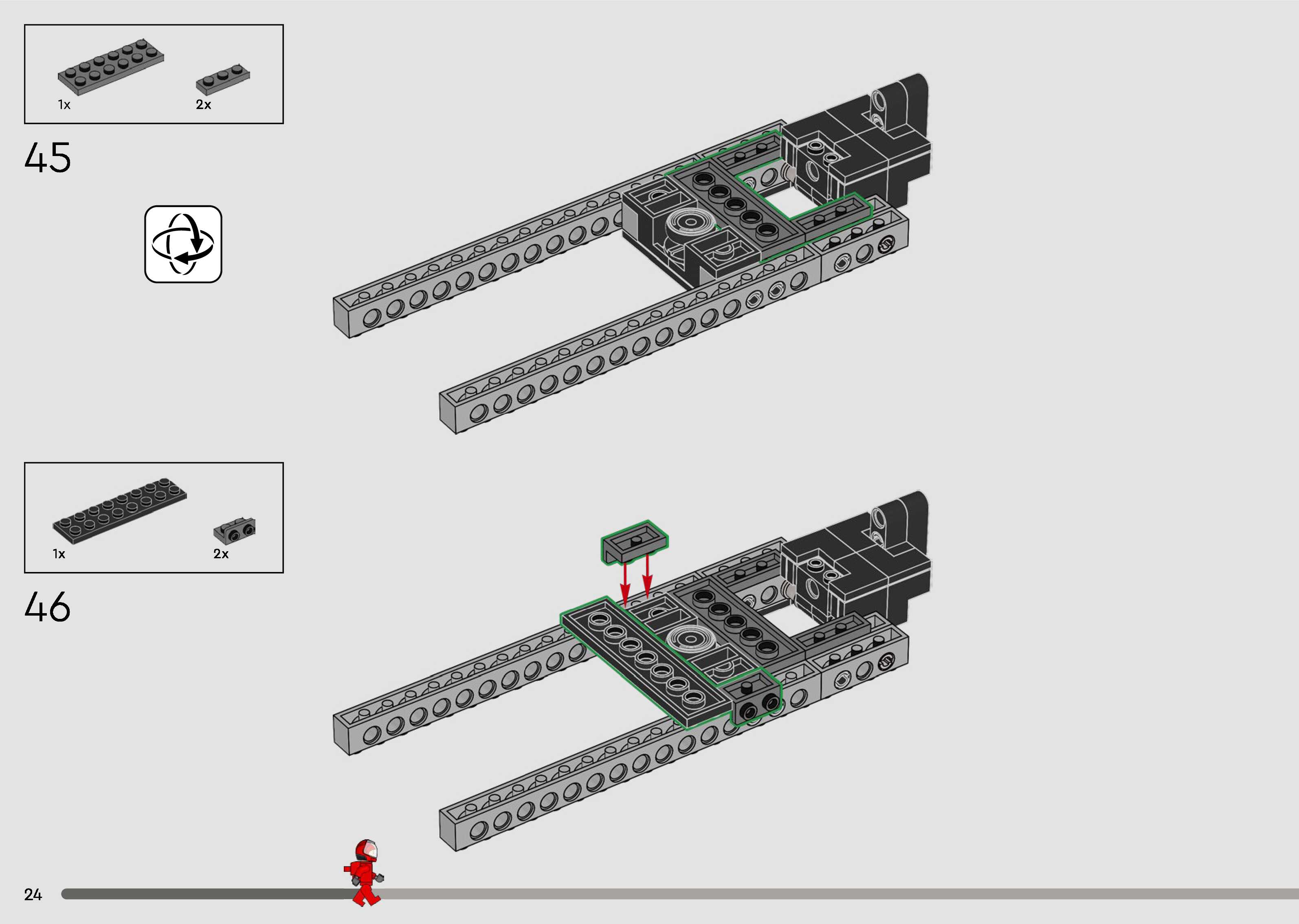 1x
2x

45

1x
2x

46

24