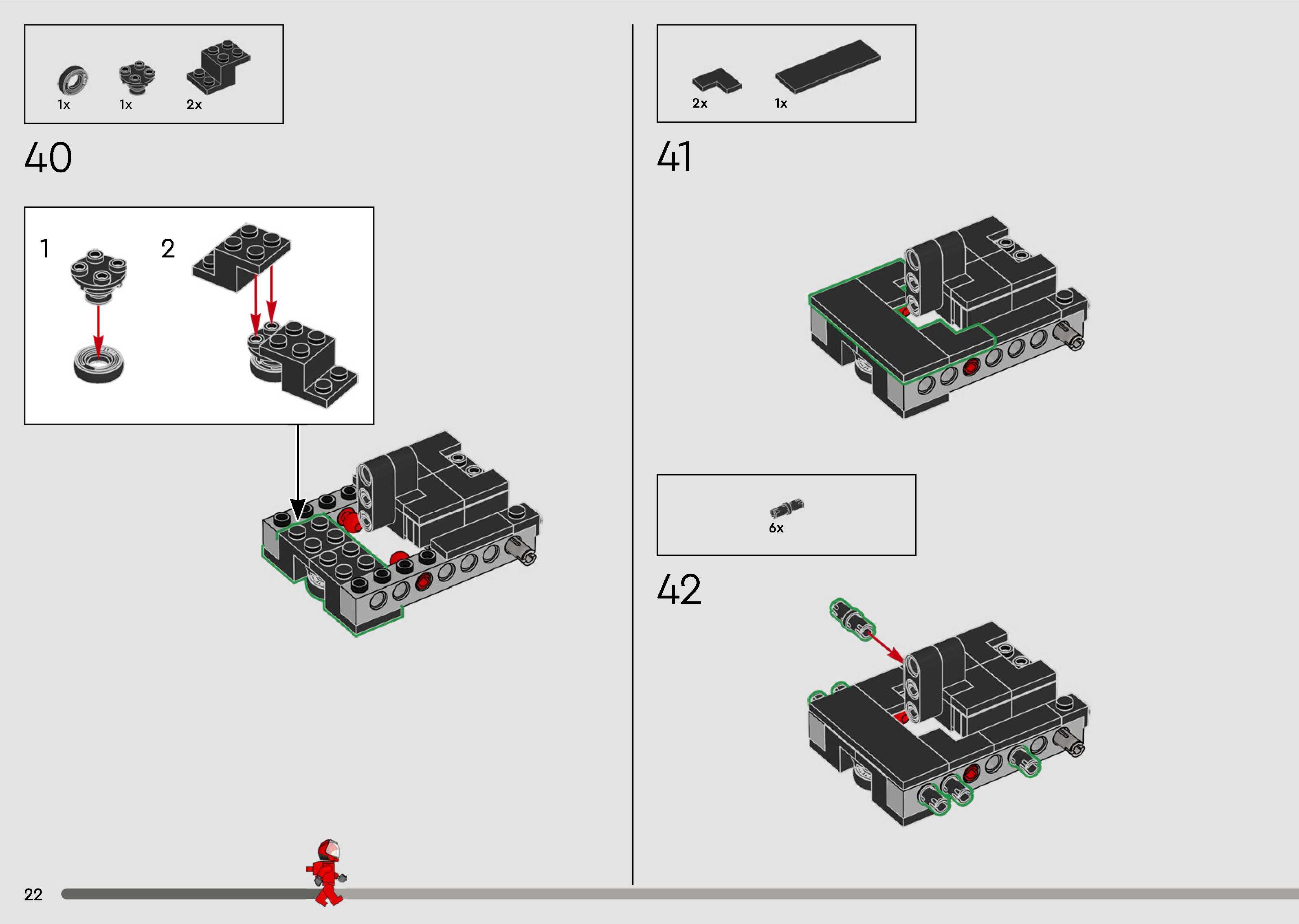 1x 1x 2x

40

1

2

2x 1x

41

6x

42

22