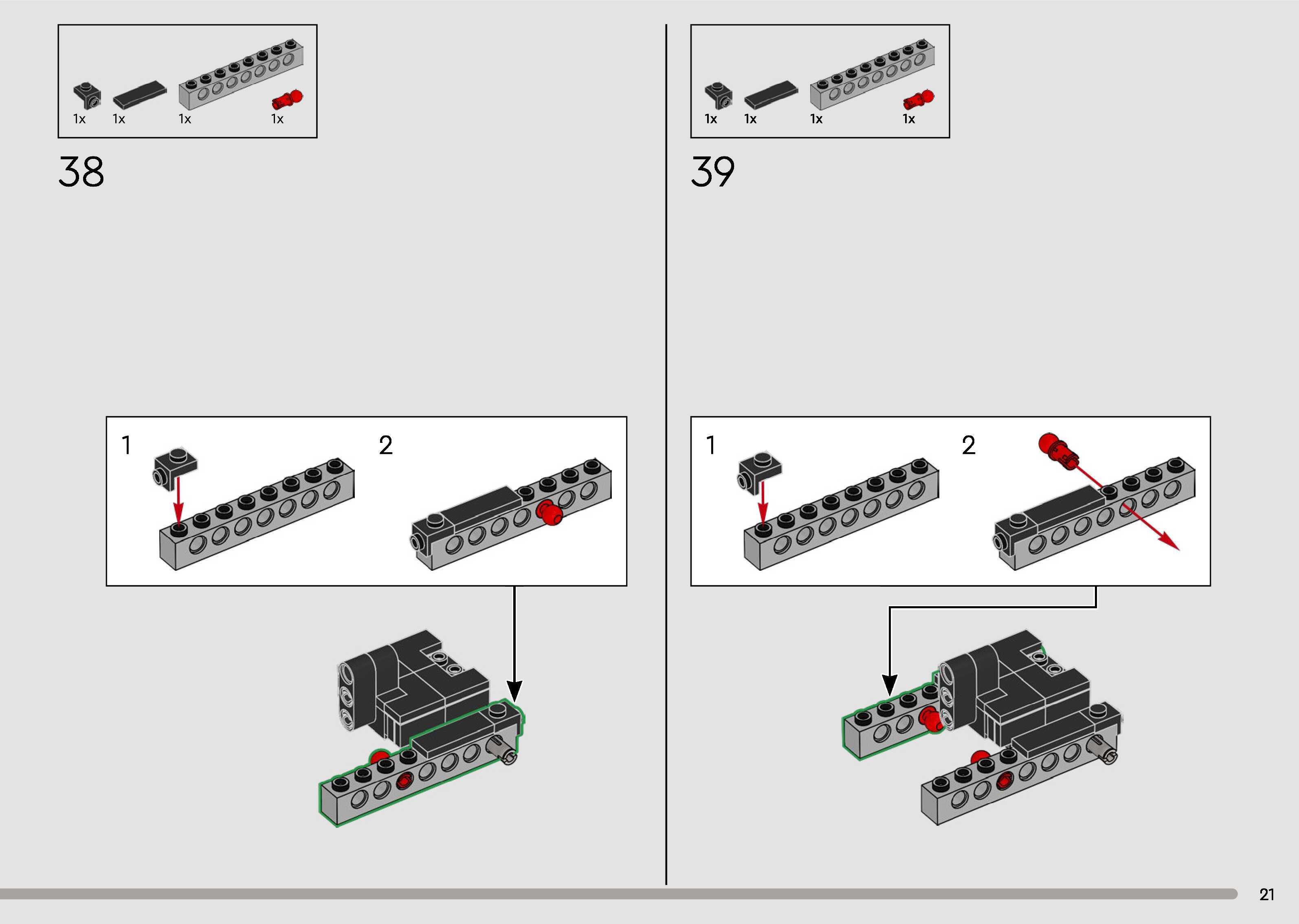 1x 1x 1x 1x

38

1

2

1x 1x 1x 1x

39

1

2

21