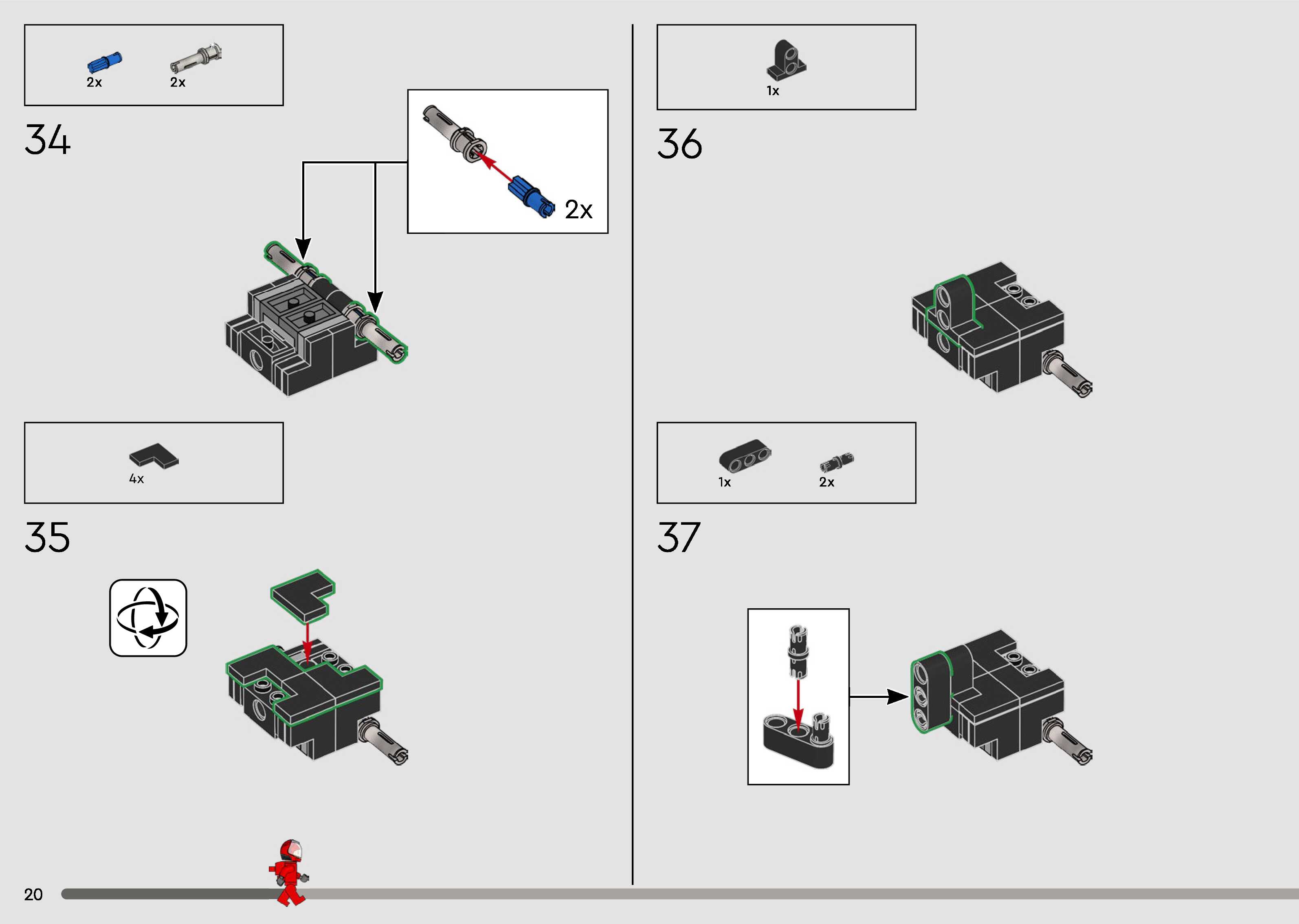 2x 2x

34

2x

4x

35

1x

36

1x 2x

37

20