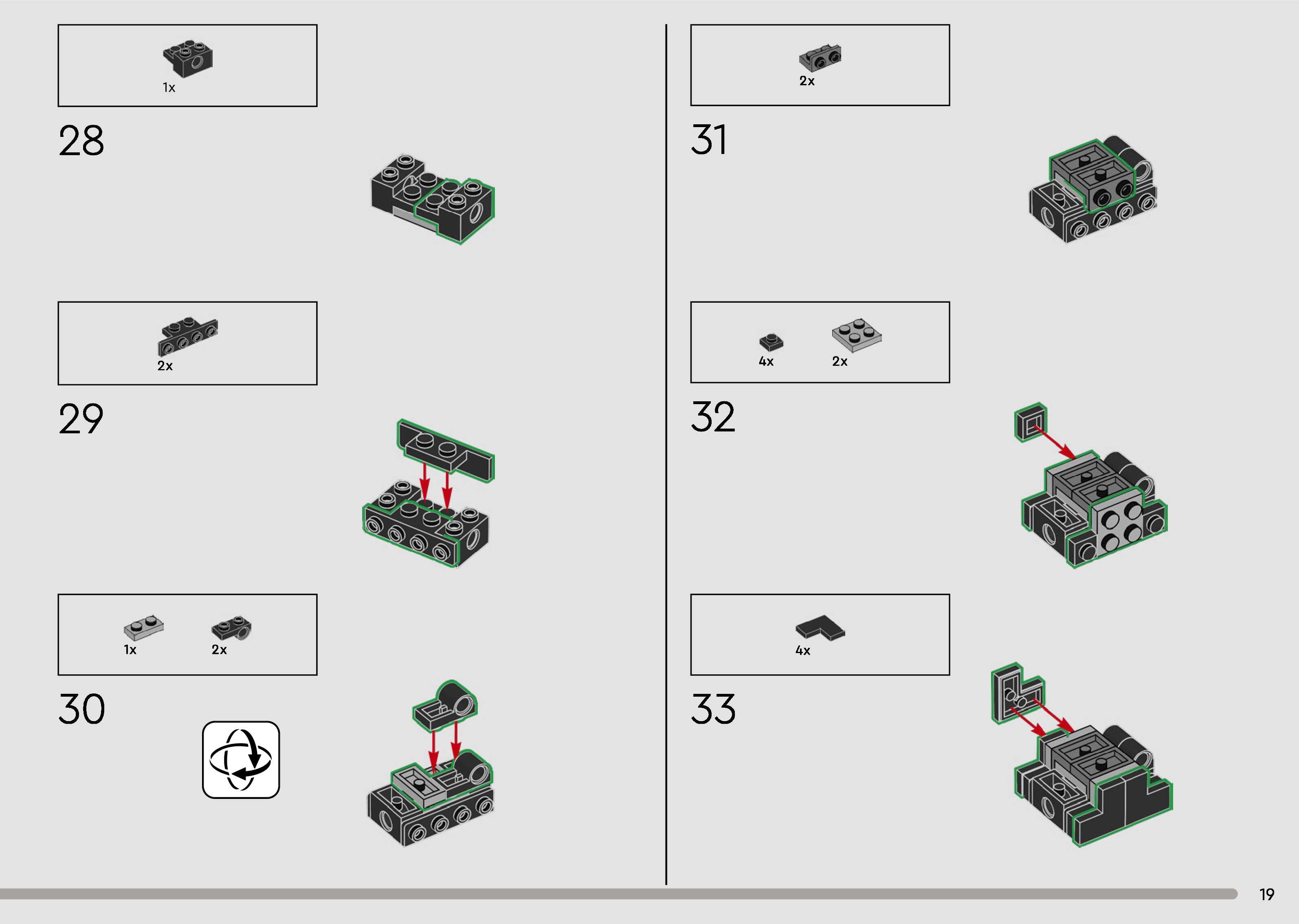 1x

28

2x

29

1x 2x

30

2x

31

4x 2x

32

4x

33

19