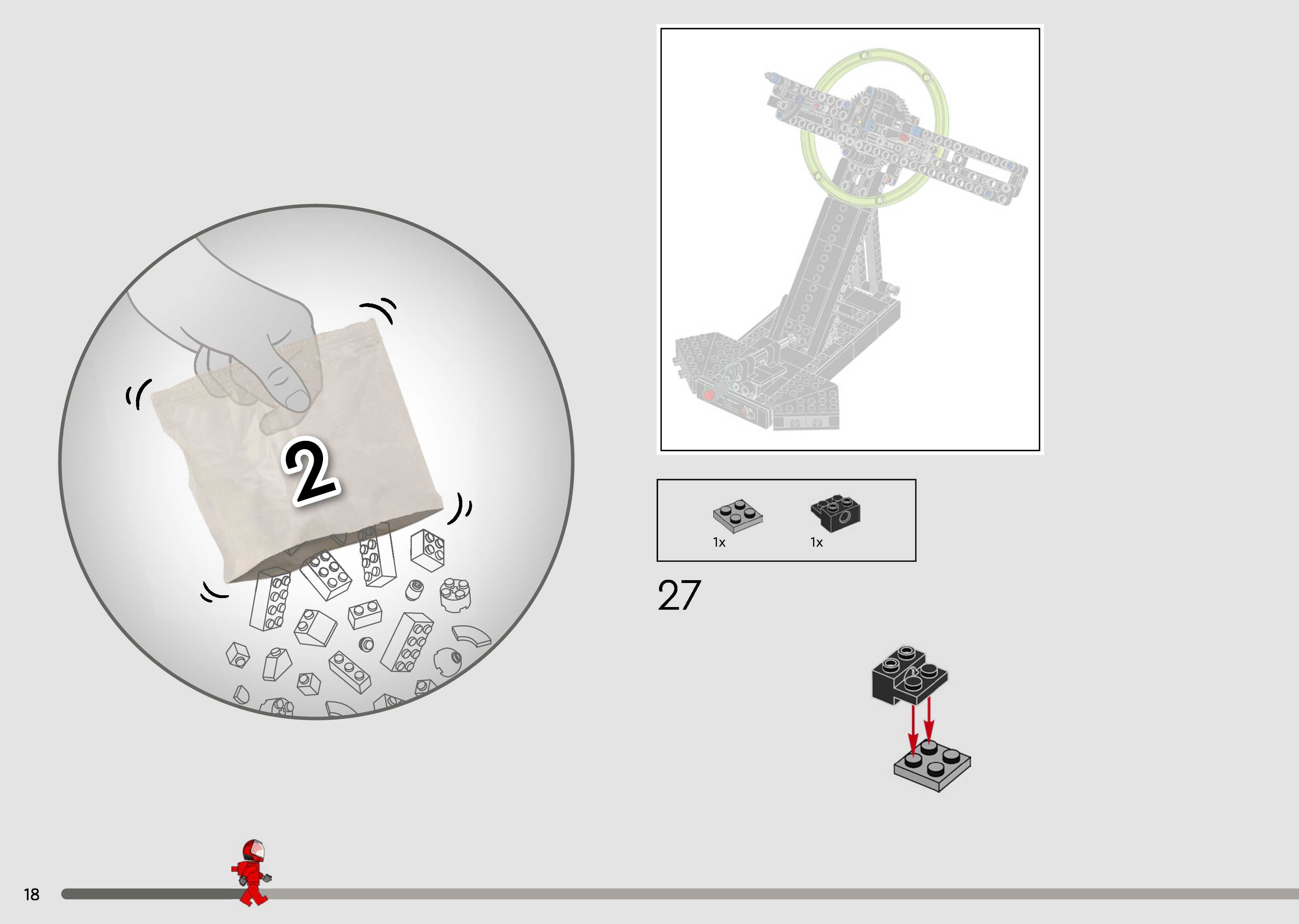 2

1x
1x

27

18