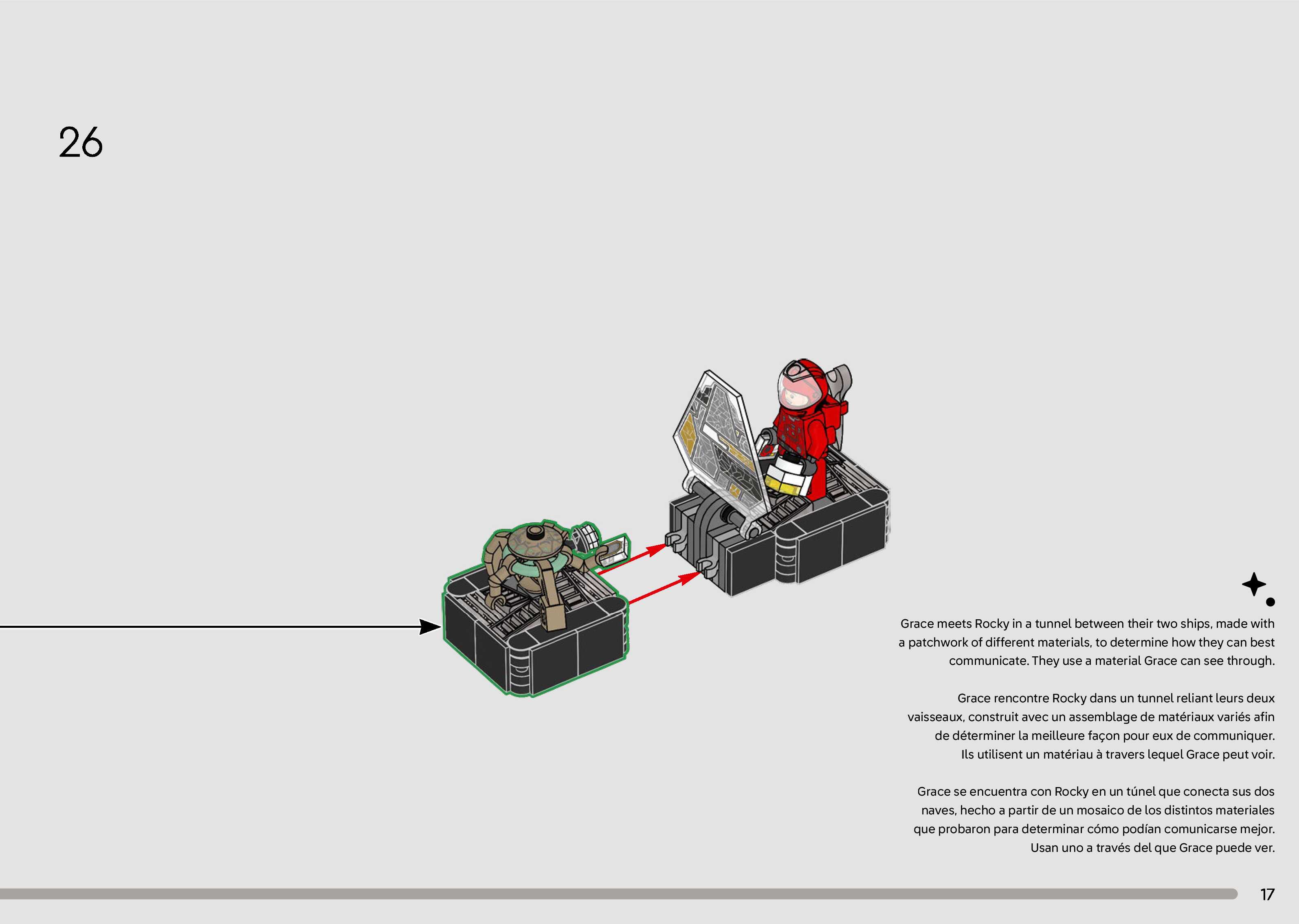 26

Grace meets Rocky in a tunnel between their two ships, made with a patchwork of different materials, to determine how they can best communicate. They use a material Grace can see through.

Grace rencontre Rocky dans un tunnel reliant leurs deux vaisseaux, construit avec un assemblage de matériaux variés afin de déterminer la meilleure façon pour eux de communiquer. Ils utilisent un matériau à travers lequel Grace peut voir.

Grace se encuentra con Rocky en un túnel que conecta sus dos naves, hecho a partir de un mosaico de los distintos materiales que probaron para determinar cómo podían comunicarse mejor. Usan uno a través del que Grace puede ver.

17