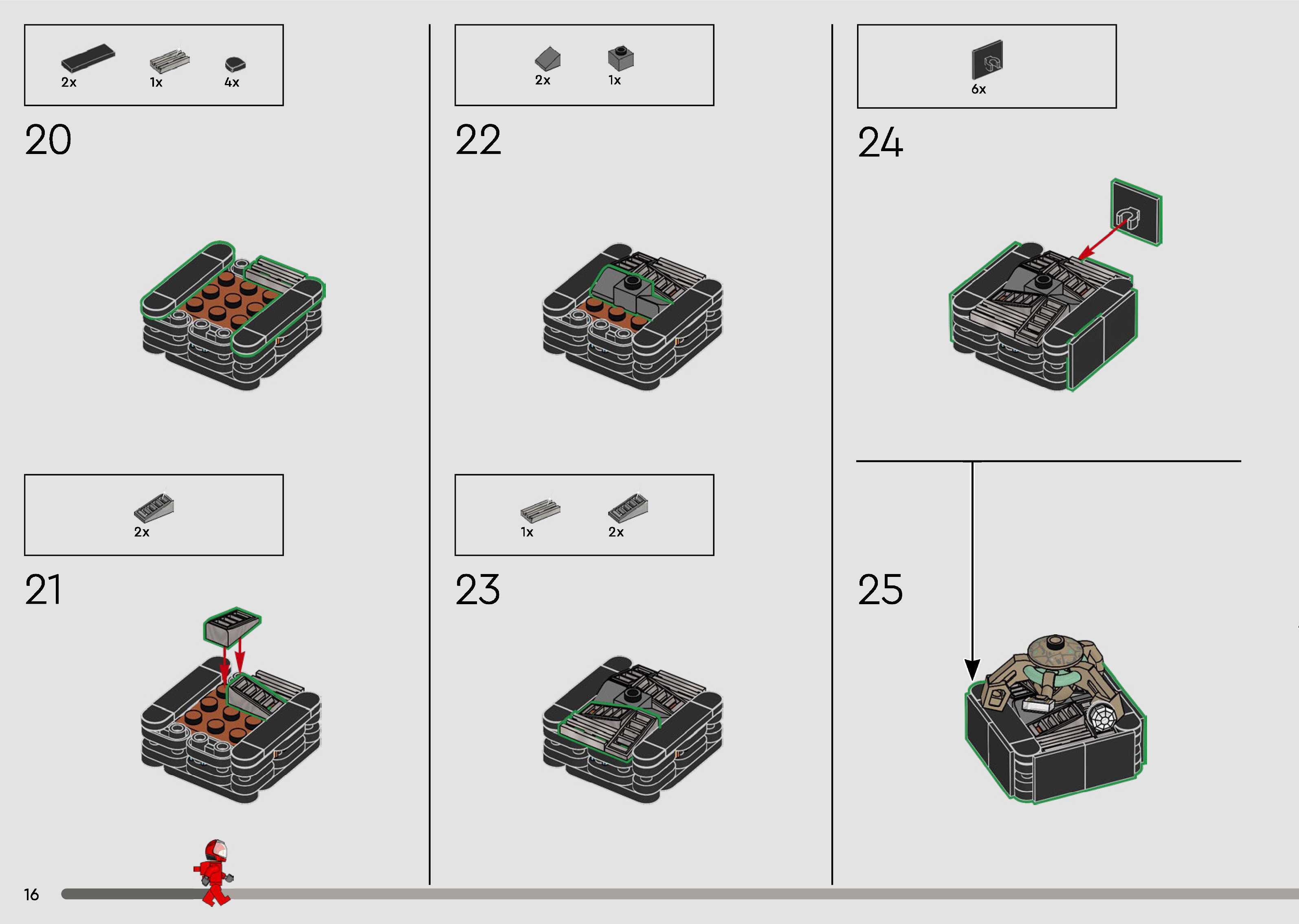 2x 1x 4x

20

2x

21

2x 1x

22

1x 2x

23

6x

24

25

16