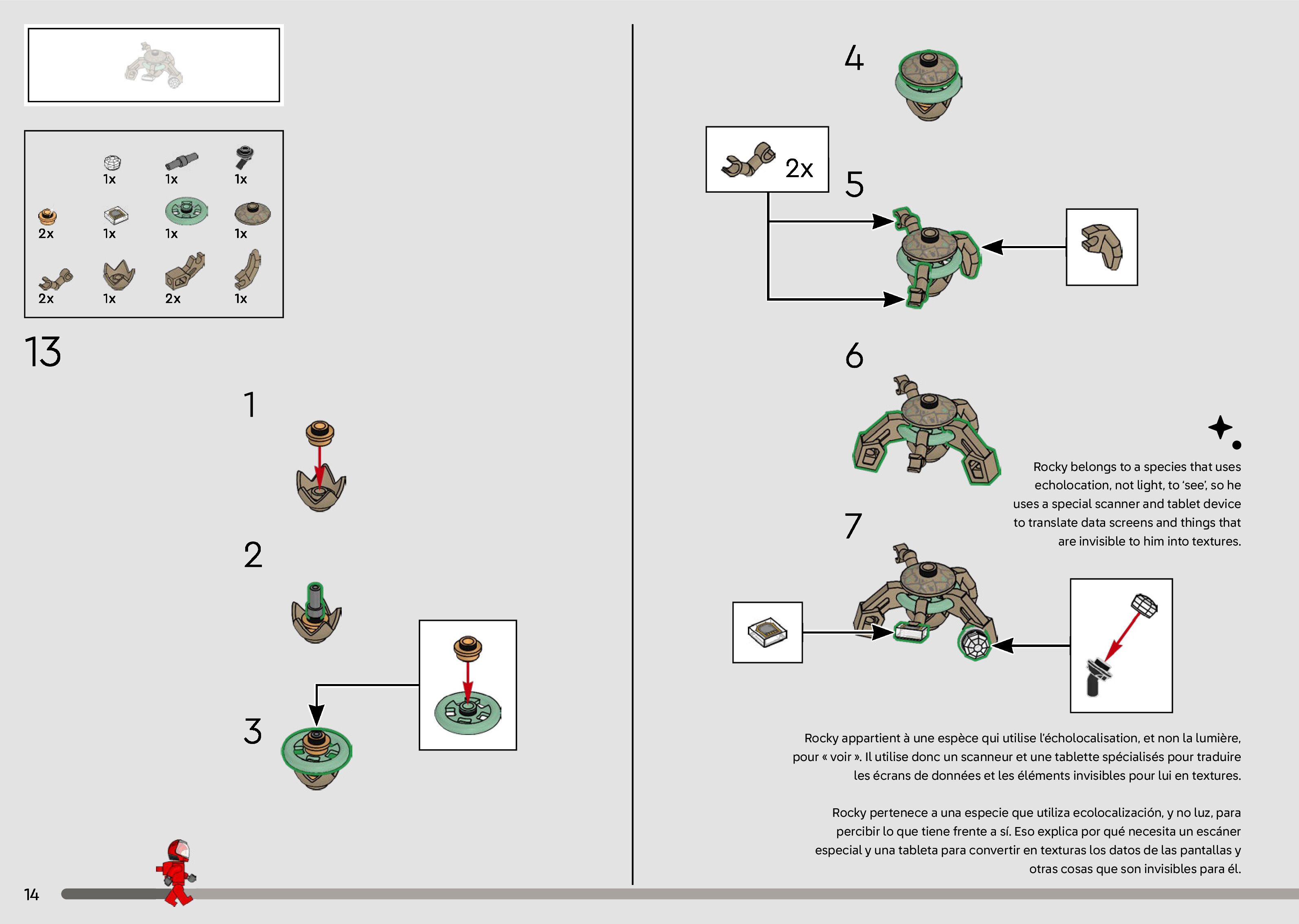 1x 1x 1x

2x 1x 1x 1x

2x 1x 2x 1x

13

1

2

3

4

2x

5

6

7

Rocky belongs to a species that uses echolocation, not light, to 'see', so he uses a special scanner and tablet device to translate data screens and things that are invisible to him into textures.

Rocky appartient à une espèce qui utilise l'écholocalisation, et non la lumière, pour « voir ». Il utilise donc un scanneur et une tablette spécialisés pour traduire les écrans de données et les éléments invisibles pour lui en textures.

Rocky pertenece a una especie que utiliza ecolocalización, y no luz, para percibir lo que tiene frente a sí. Eso explica por qué necesita un escáner especial y una tableta para convertir en texturas los datos de las pantallas y otras cosas que son invisibles para él.

14