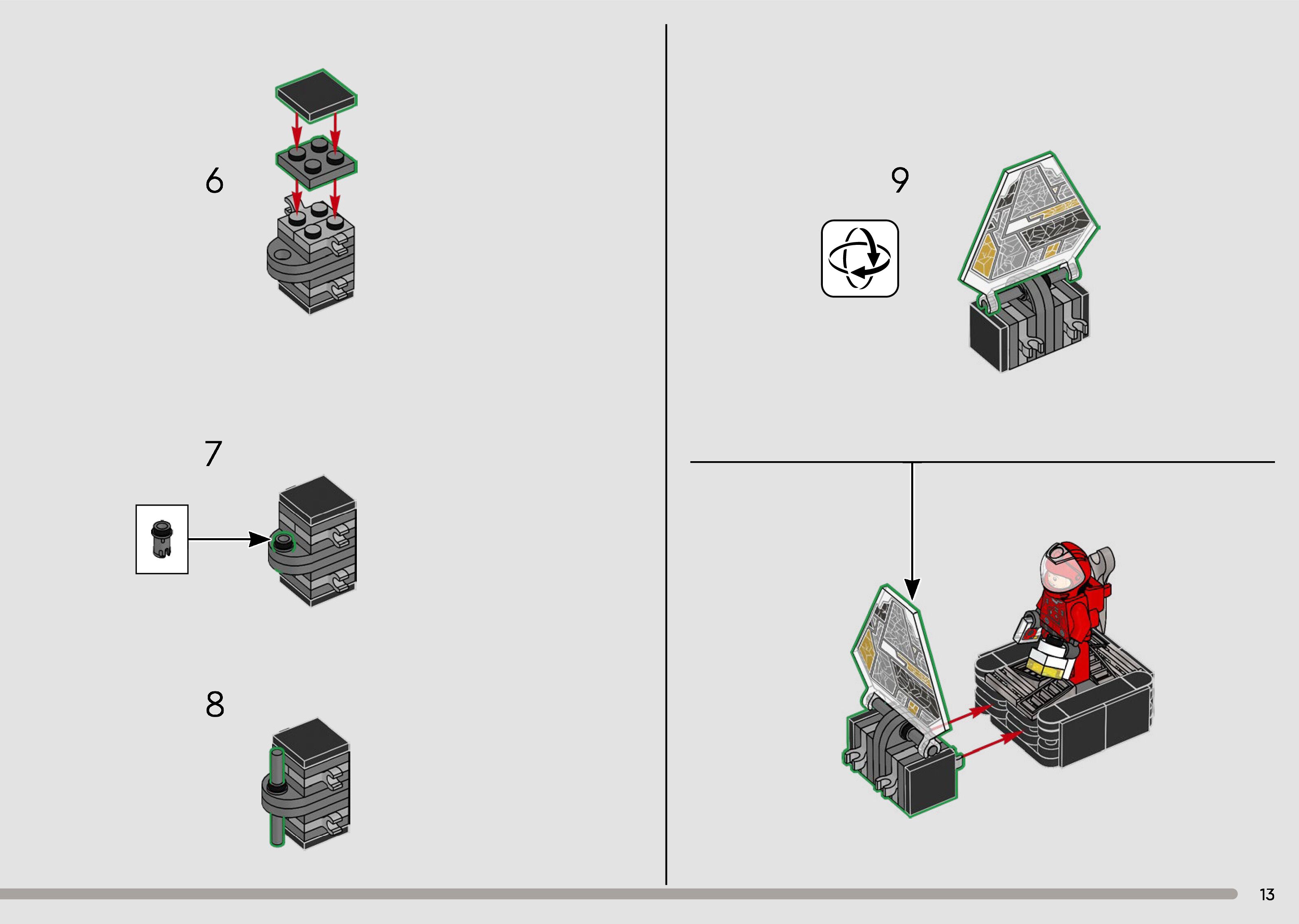 6

7

8

9

13