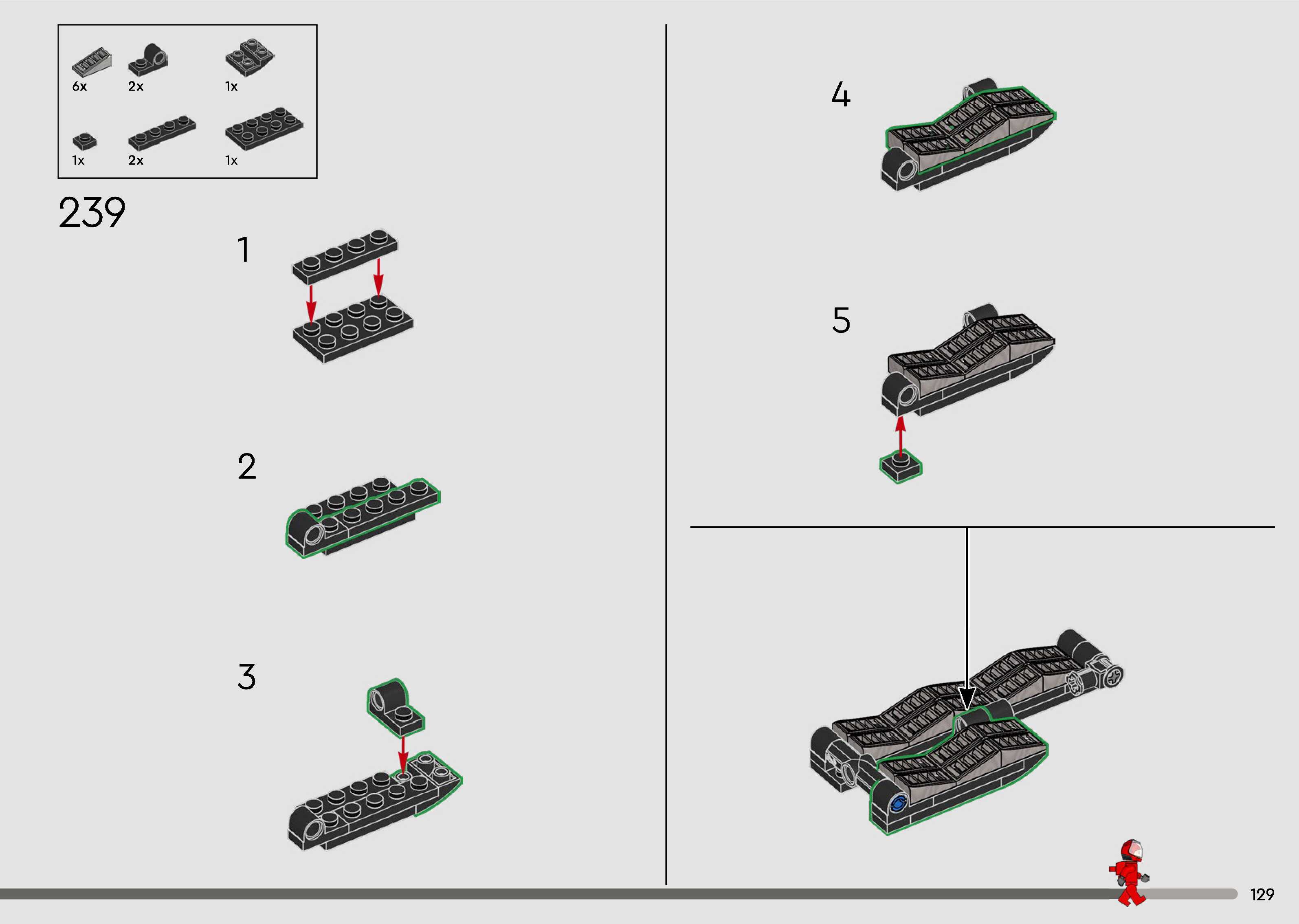 6x 2x 1x

1x 2x 1x

239

1

2

3

4

5

129