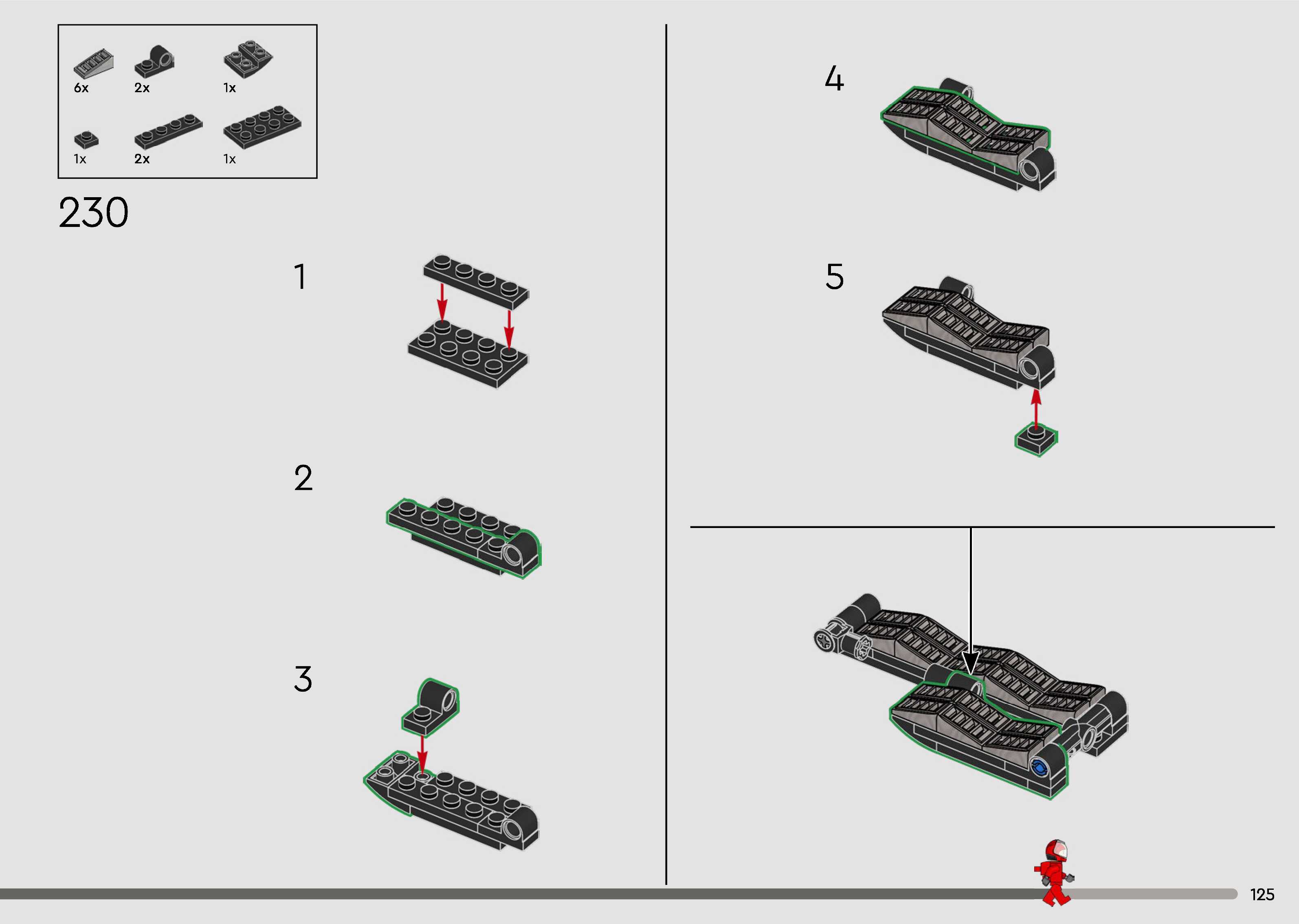 6x
2x
1x
1x
2x
1x

230

1

2

3

4

5

125