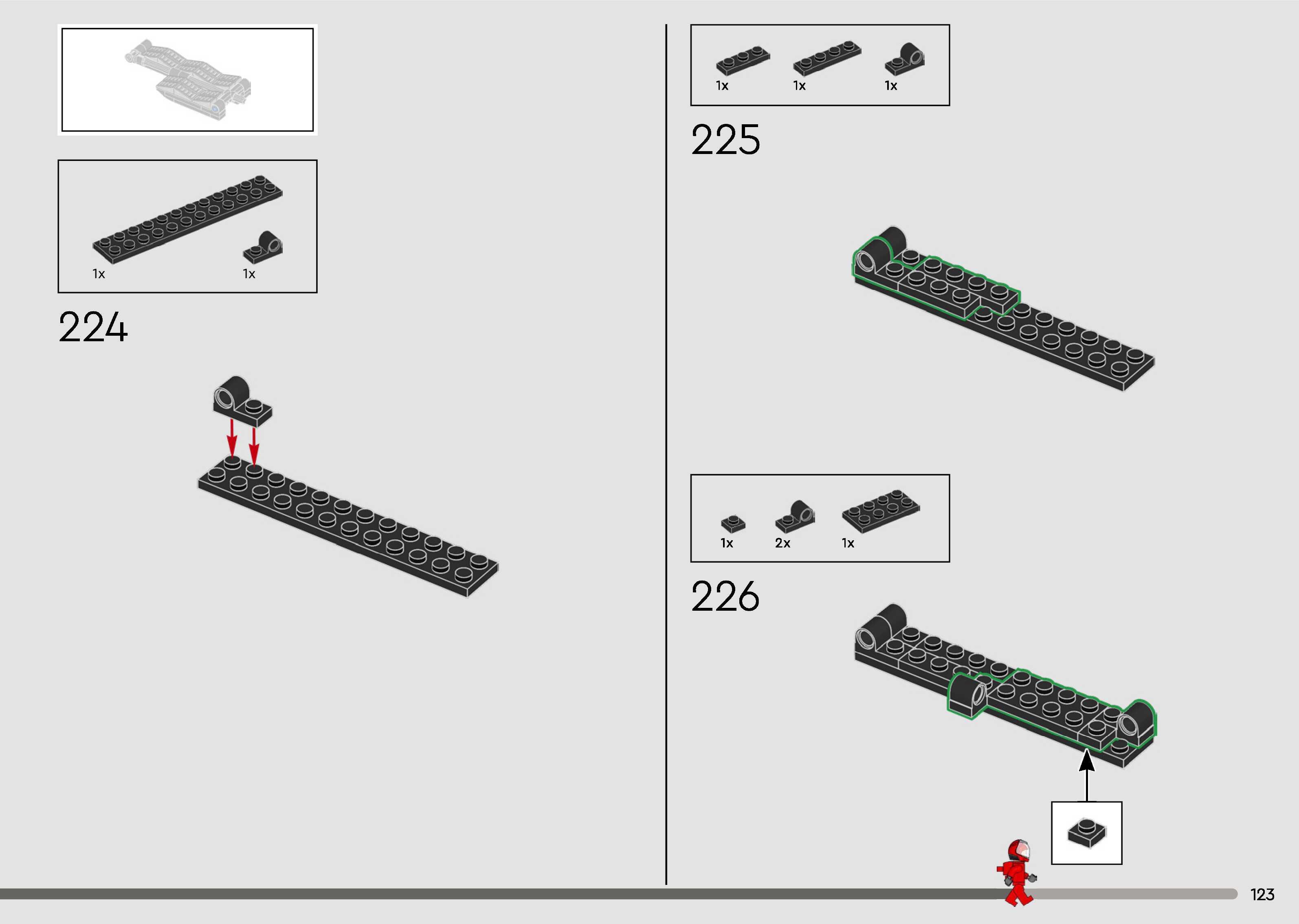 1x
1x

224

1x
1x
1x

225

1x
2x
1x

226

123