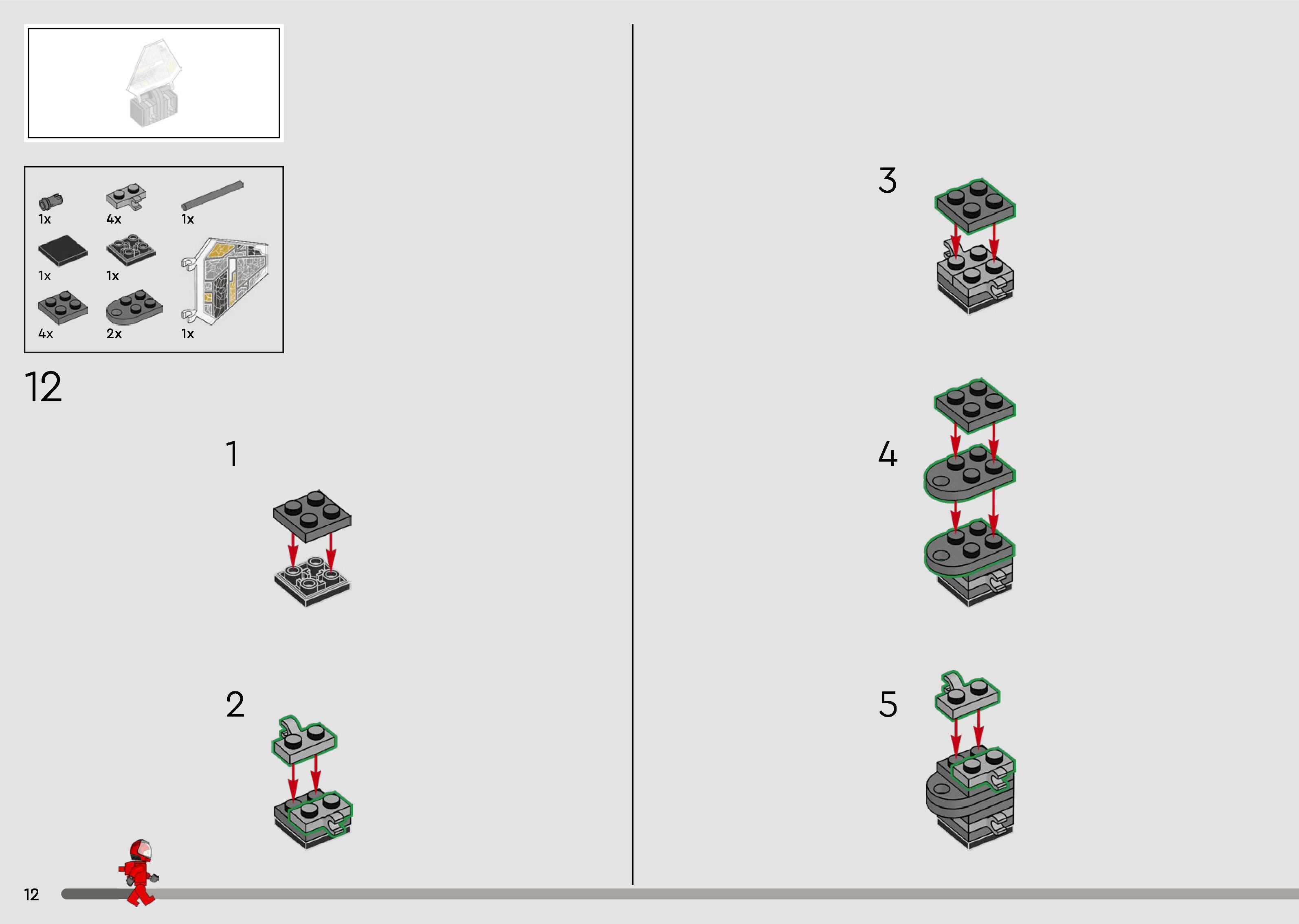 1x

4x

1x

1x

1x

4x

2x

1x

12

1

2

3

4

5

12