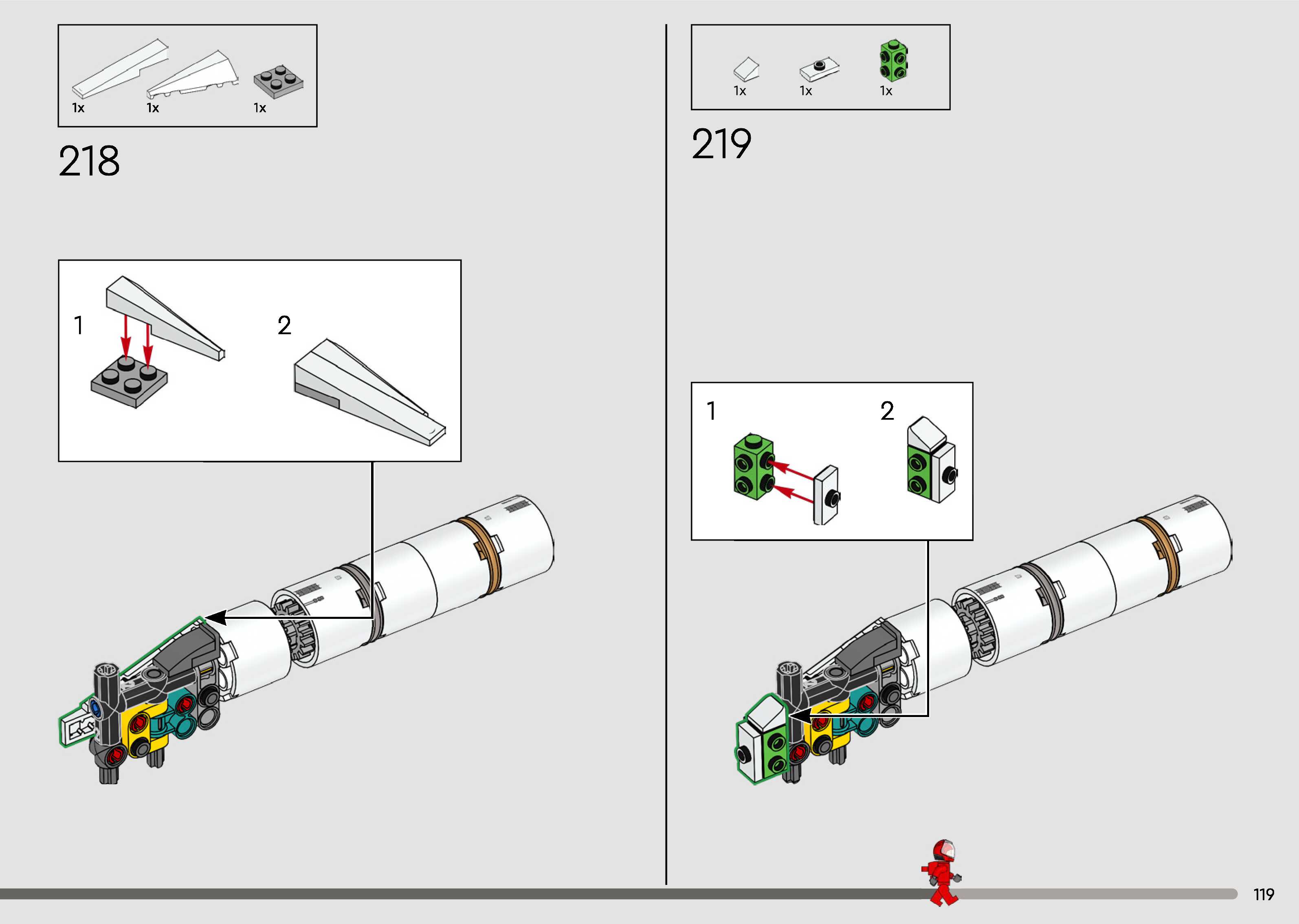 1x 1x 1x

218

1

2

1x 1x 1x

219

1

2

119