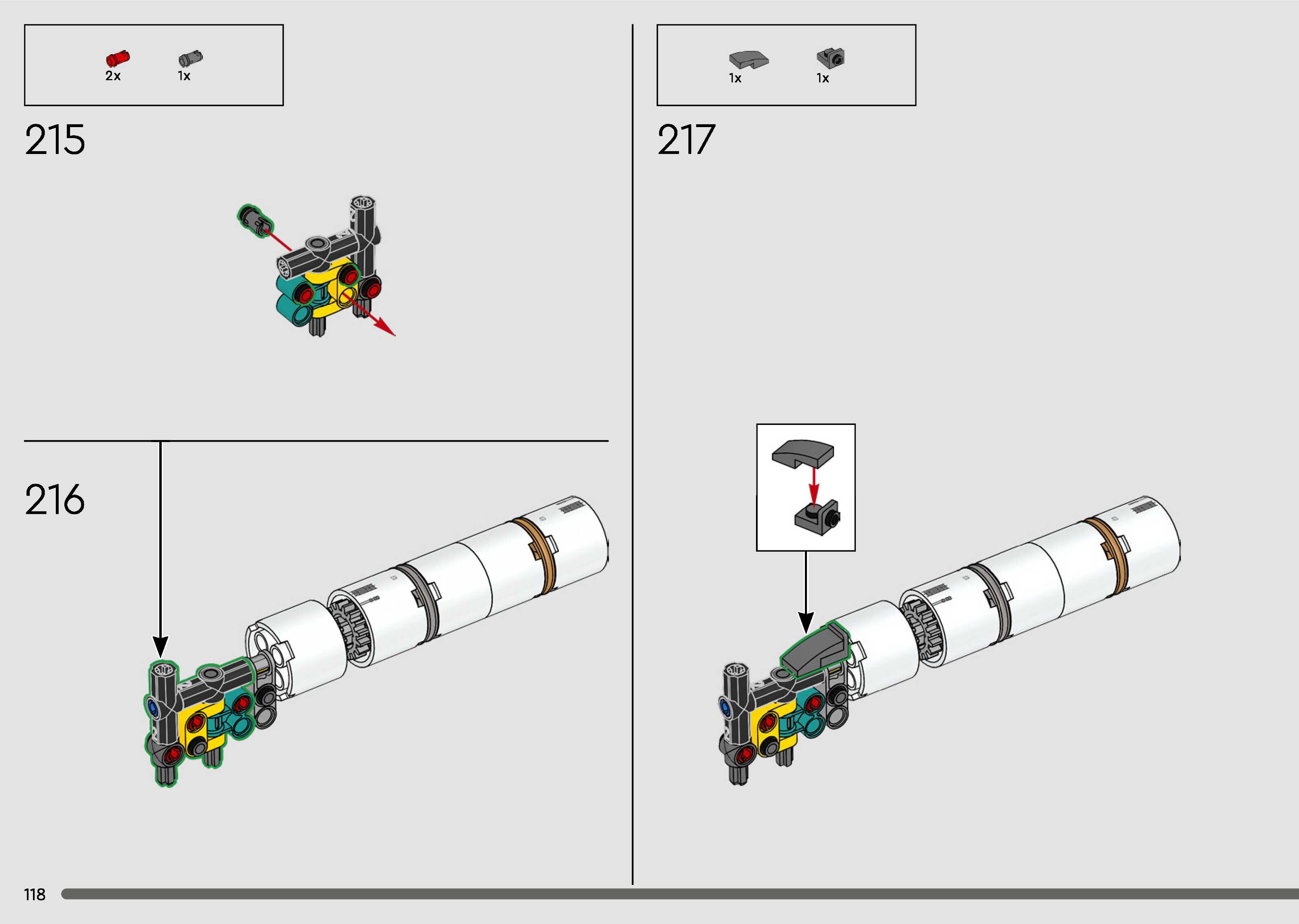 2x 1x

215

216

1x 1x

217

118