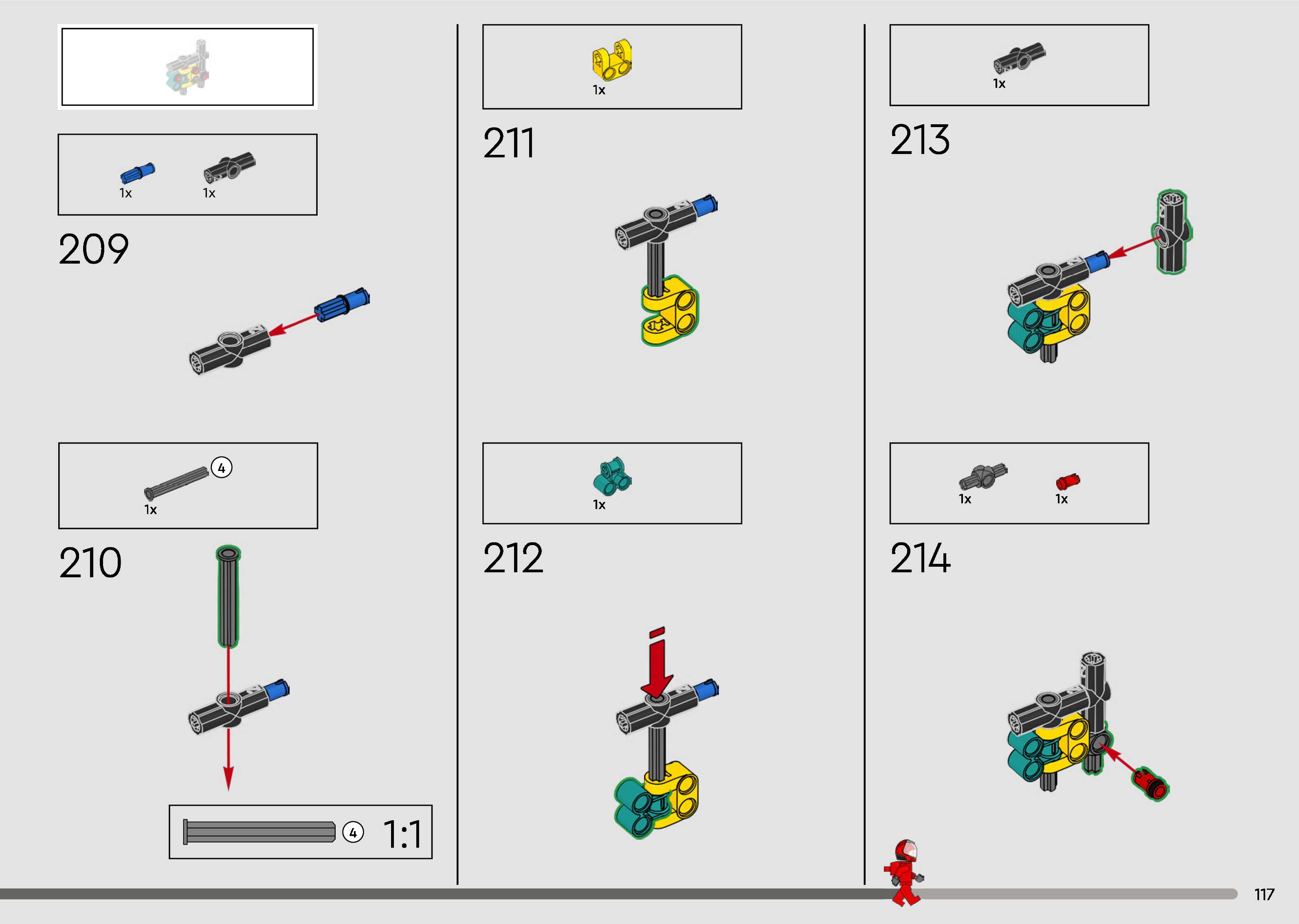 1x 1x

209

4
1x

210

4 1:1

1x

211

1x

212

1x

213

1x 1x

214

117