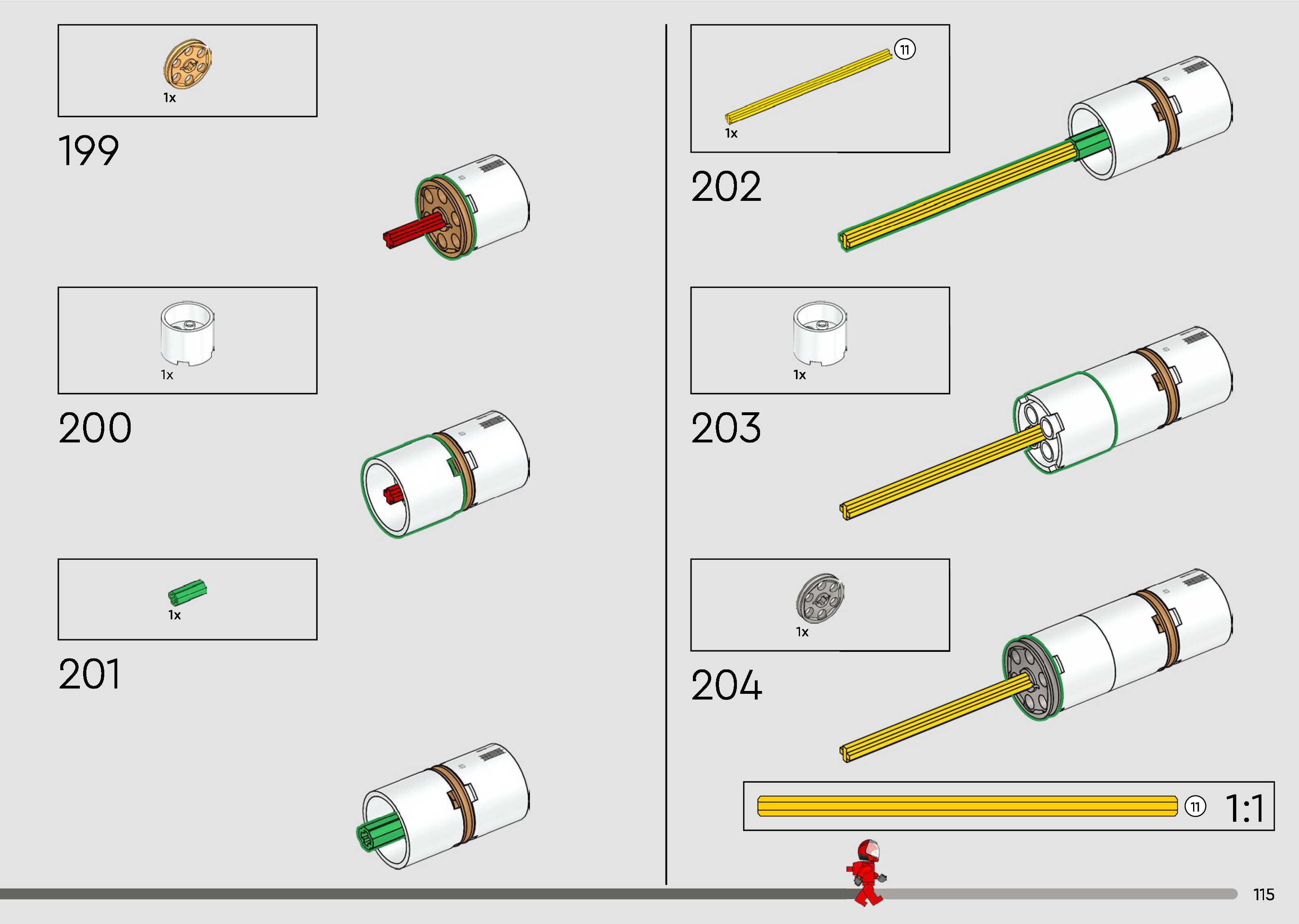 1x

199

1x

200

1x

201

11

1x

202

1x

203

1x

204

11 1:1

115