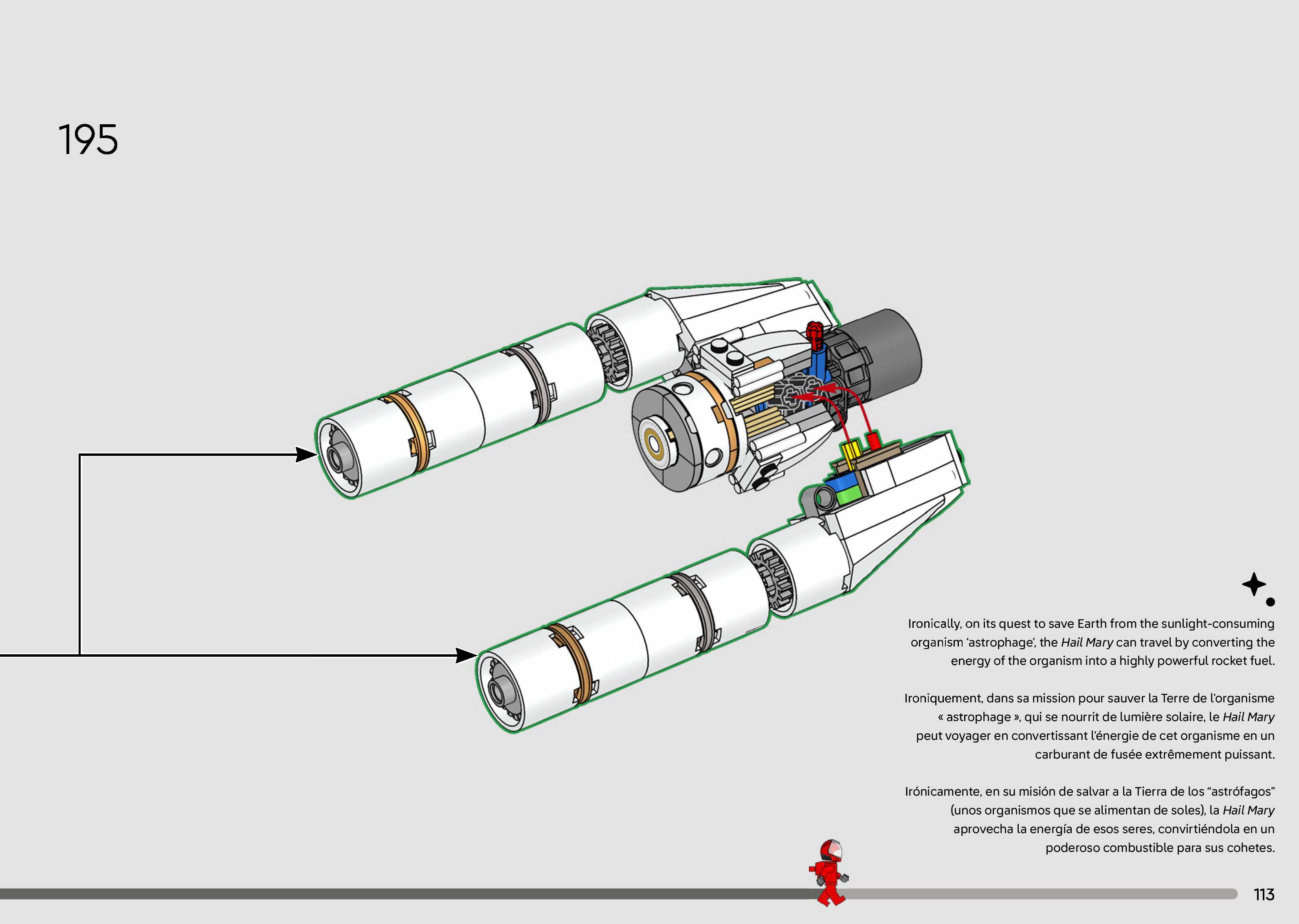 195

Ironically, on its quest to save Earth from the sunlight-consuming organism 'astrophage', the Hail Mary can travel by converting the energy of the organism into a highly powerful rocket fuel.

Ironiquement, dans sa mission pour sauver la Terre de l'organisme « astrophage », qui se nourrit de lumière solaire, le Hail Mary peut voyager en convertissant l'énergie de cet organisme en un carburant de fusée extrêmement puissant.

Irónicamente, en su misión de salvar a la Tierra de los "astrófagos" (unos organismos que se alimentan de soles), la Hail Mary aprovecha la energía de esos seres, convirtiéndola en un poderoso combustible para sus cohetes.

113