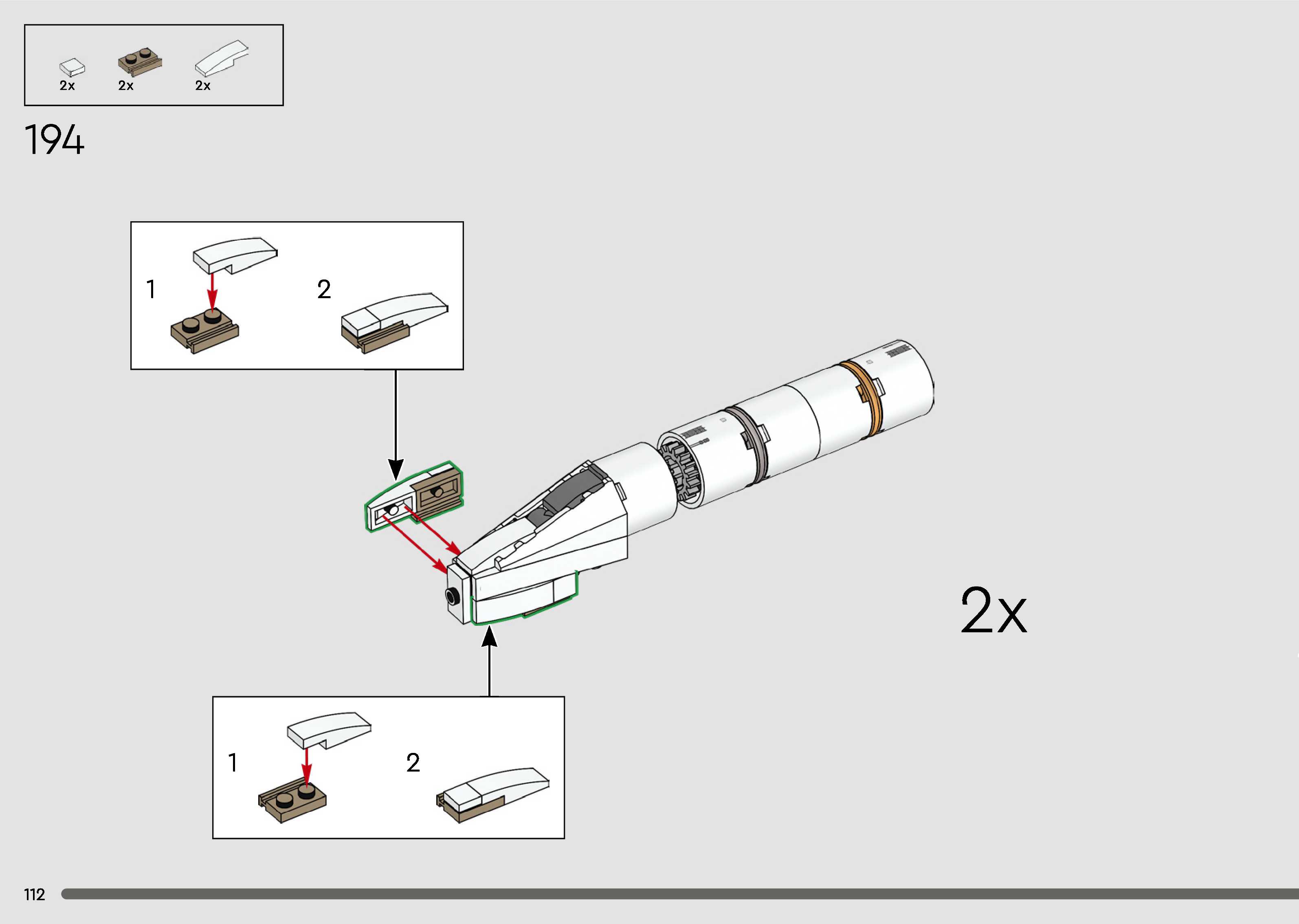 2x 2x 2x

194

1

2

2x

1

2

112