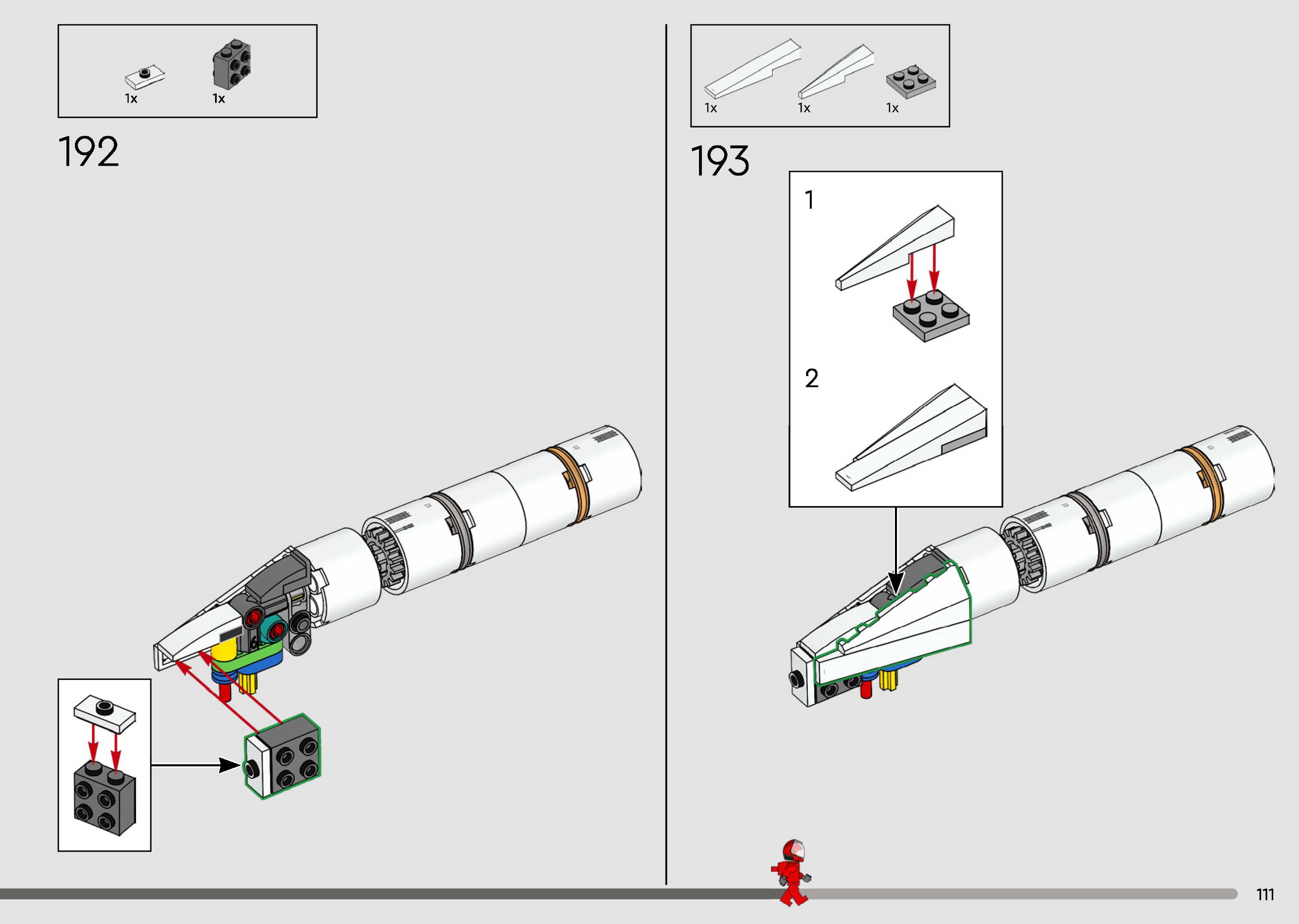 1x 1x

192

1x 1x 1x

193

1

2

111